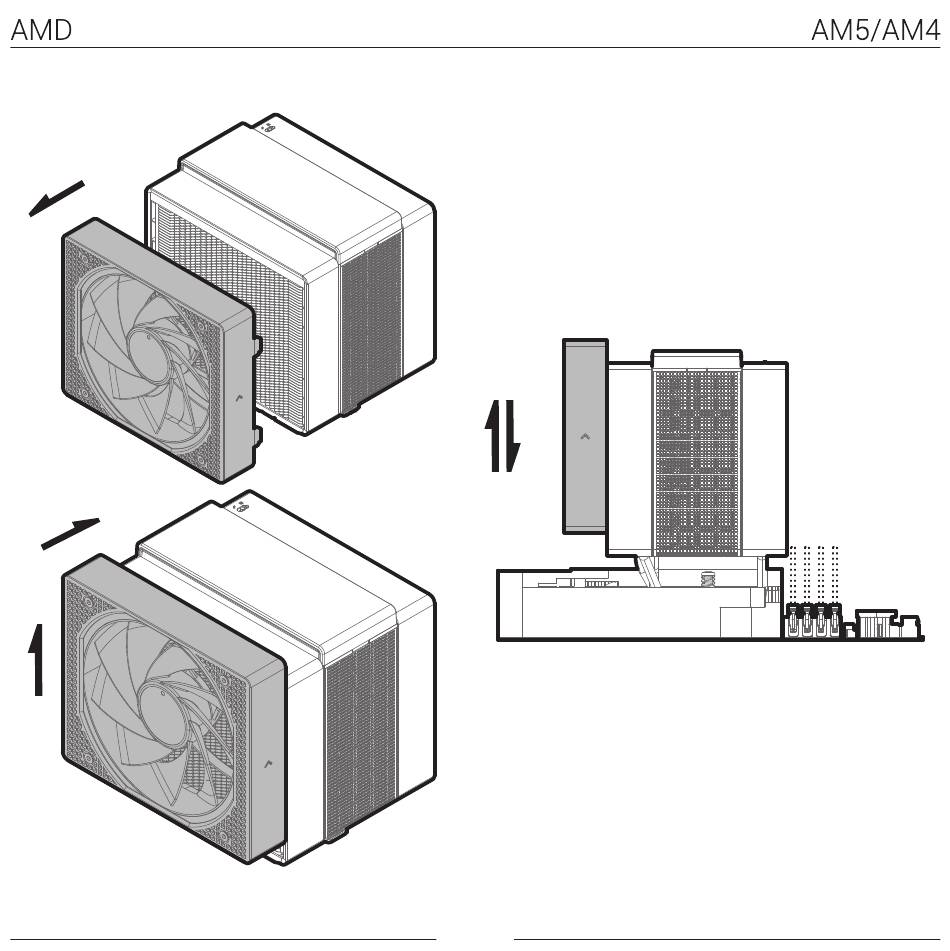 AMD

AM5/AM4