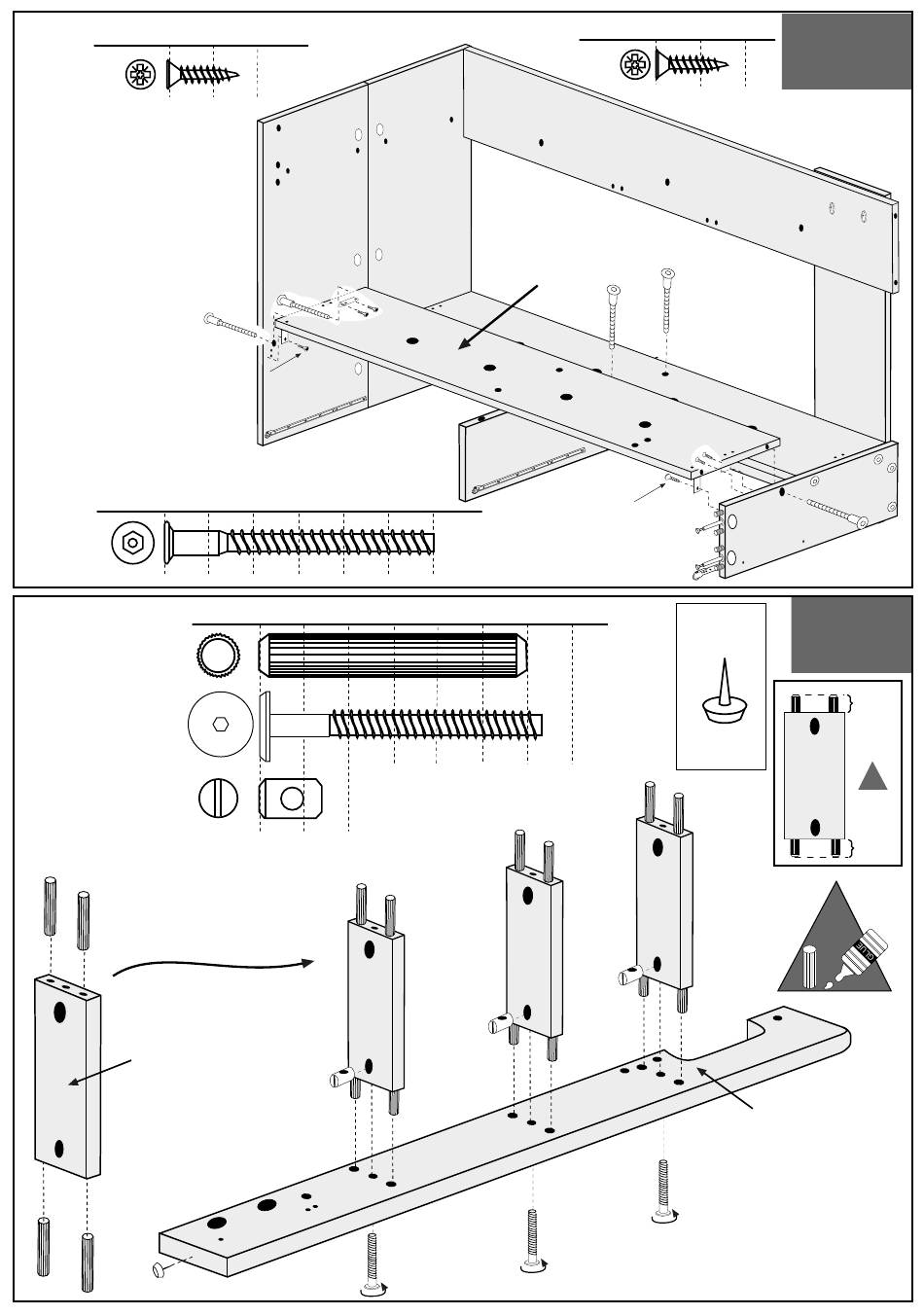 GLUE