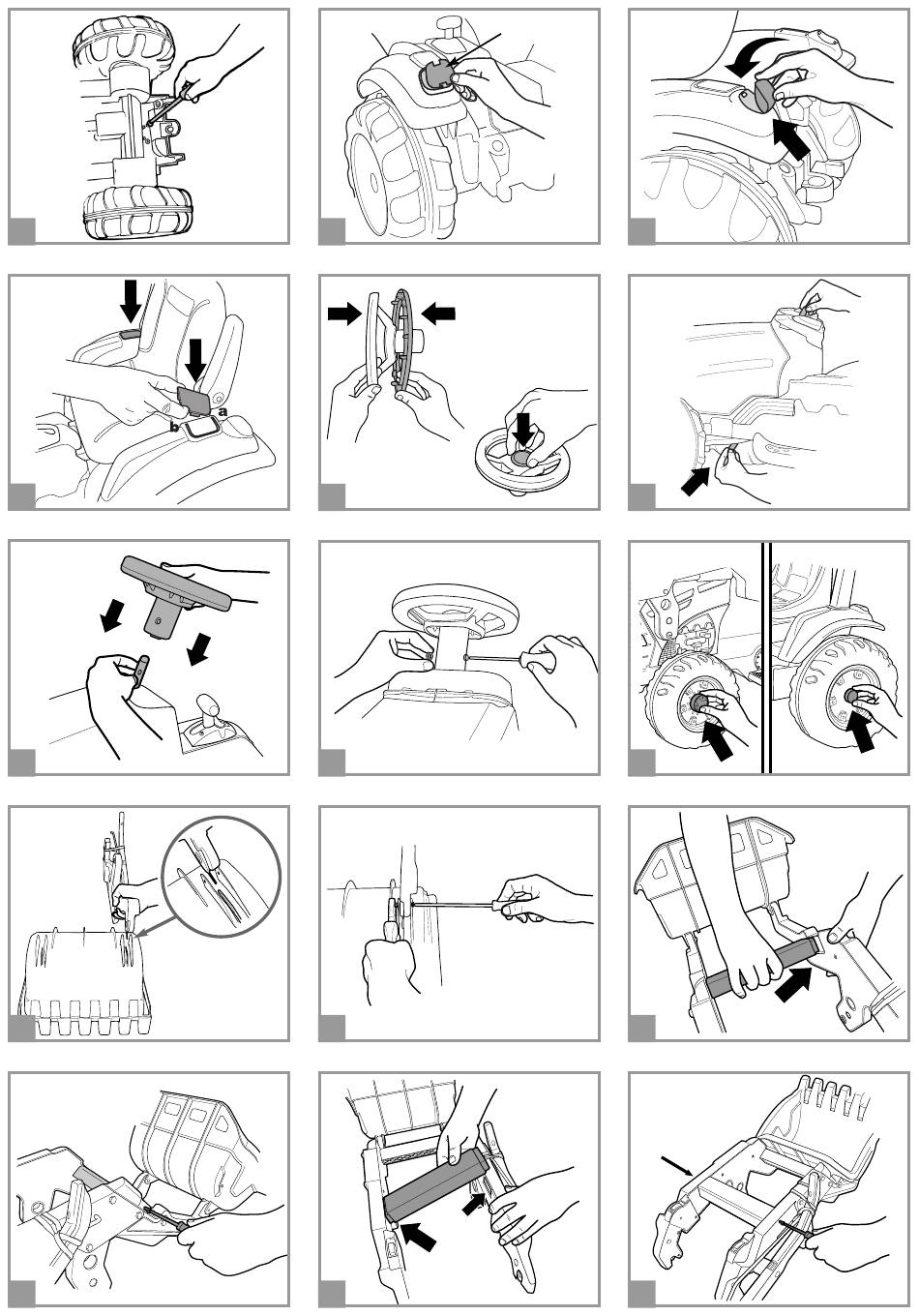 b
a