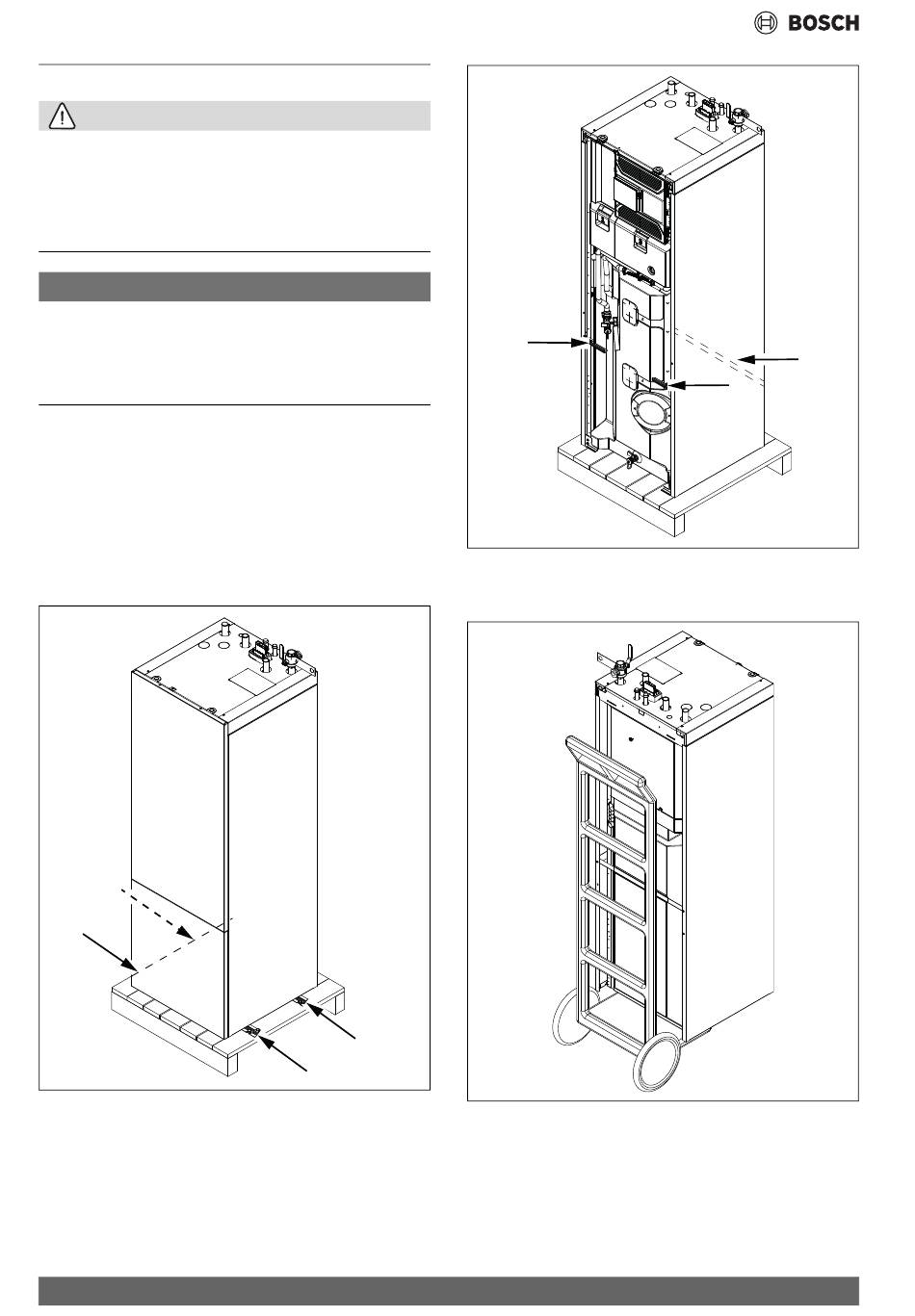 BOSCH