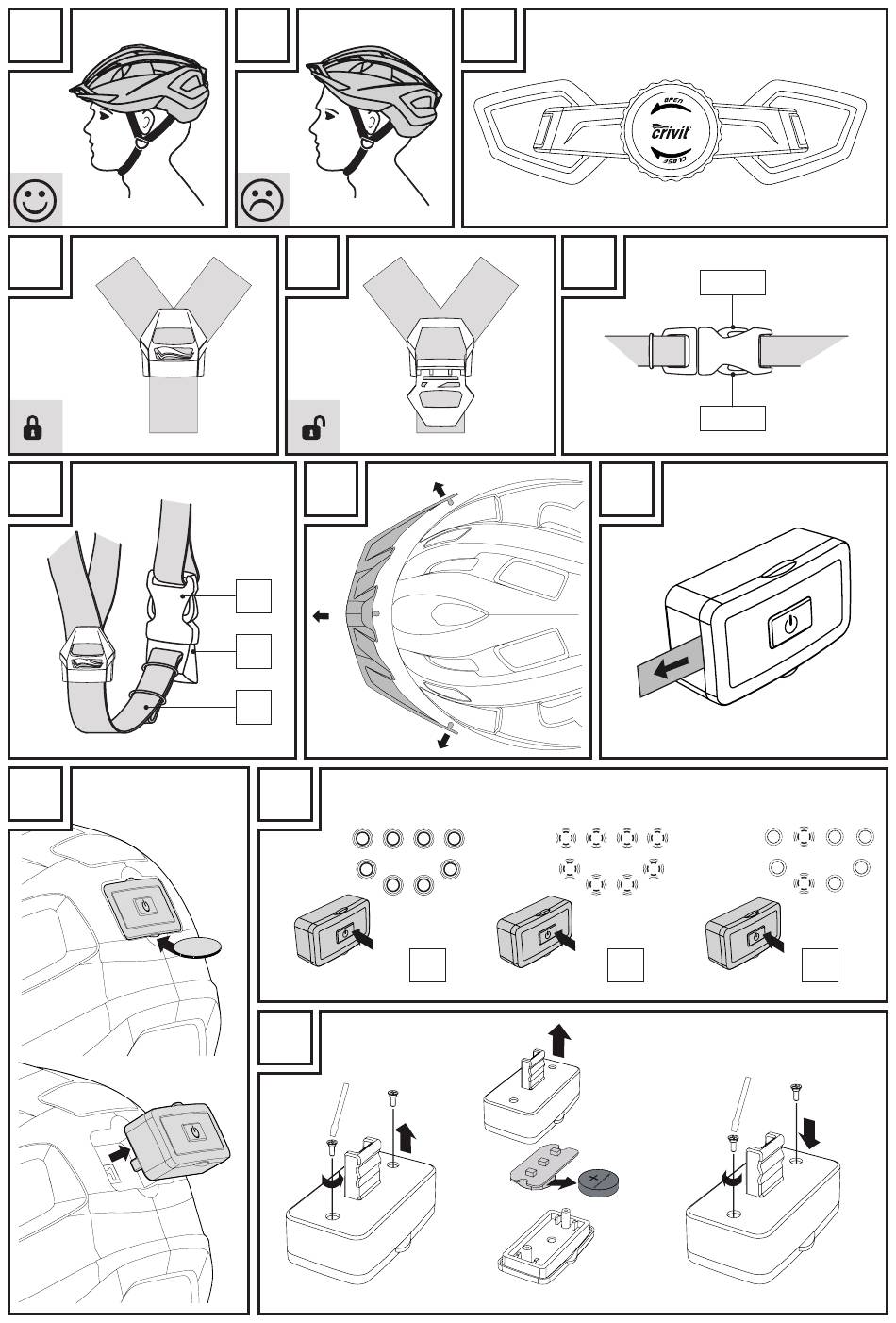 OPEN
crivit
CLOSE