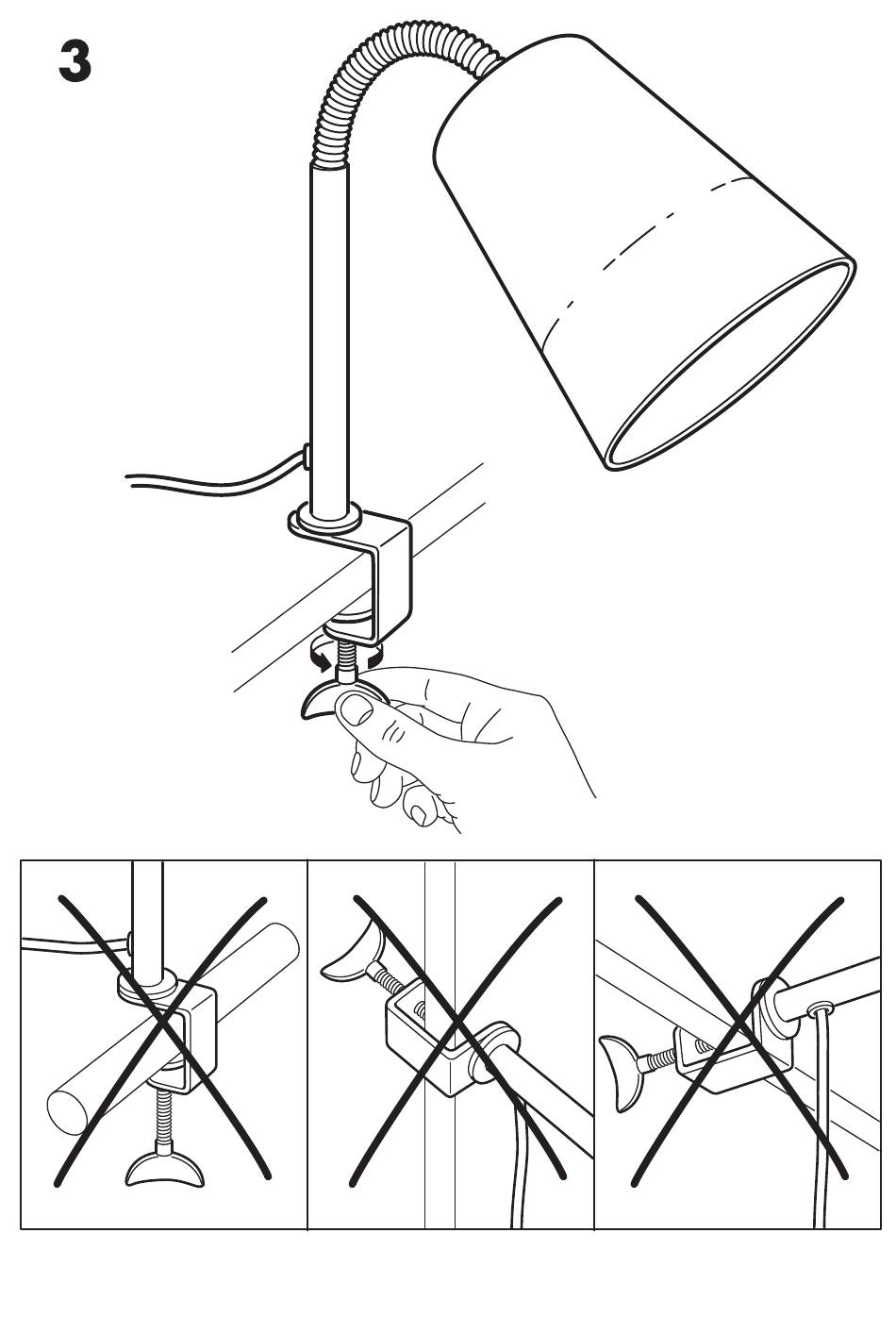 3