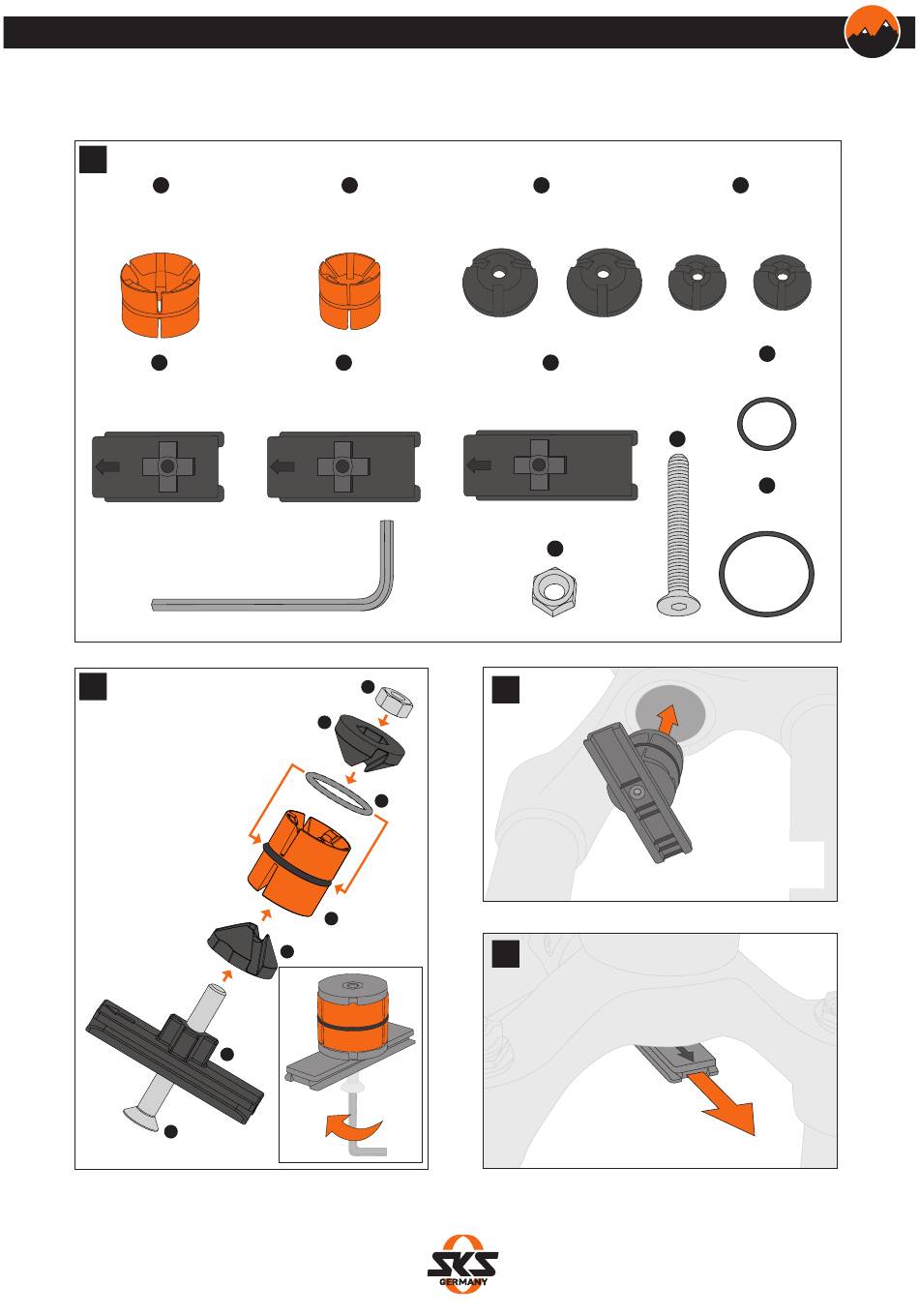 SKS
GERMANY