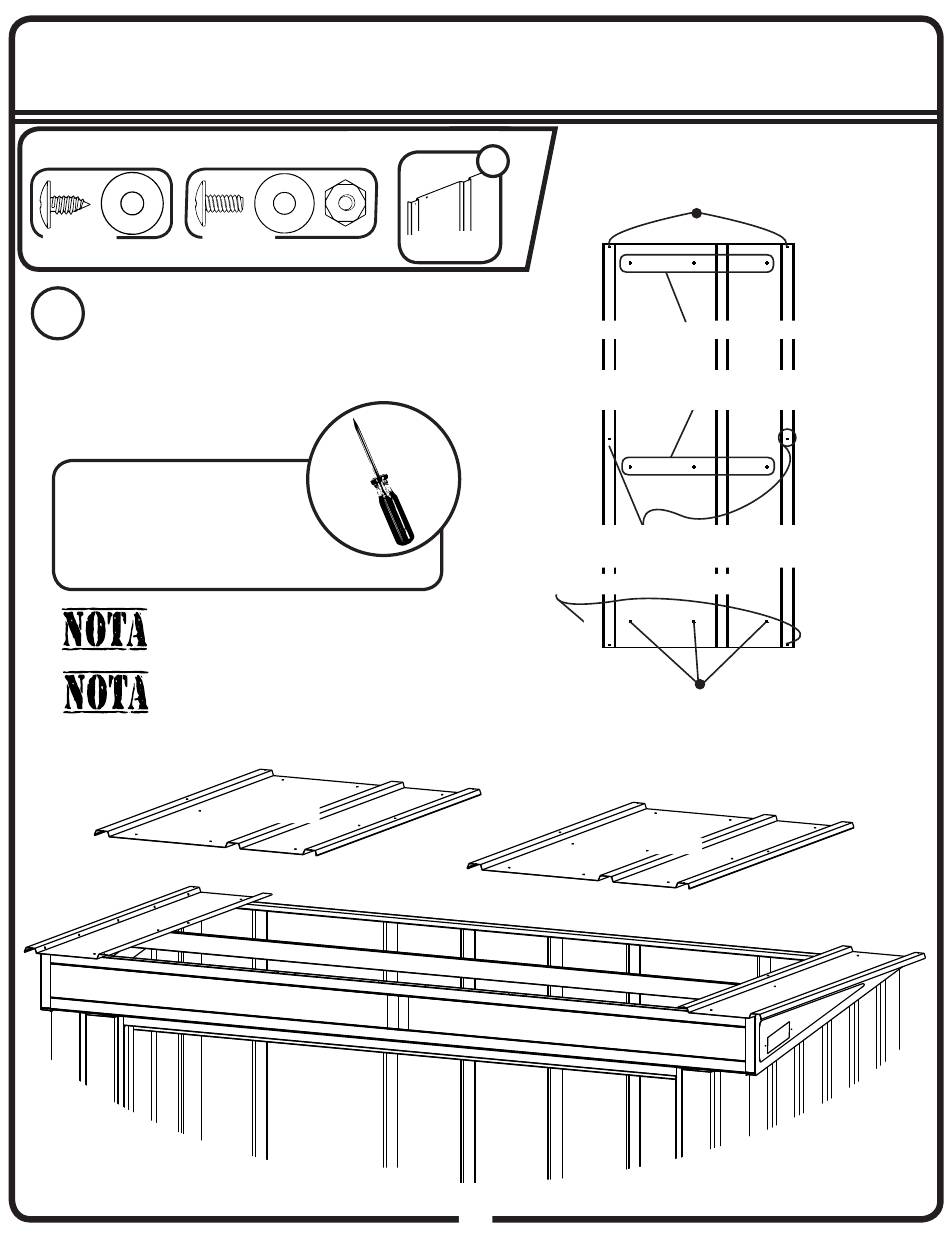 NOTA

NOTA