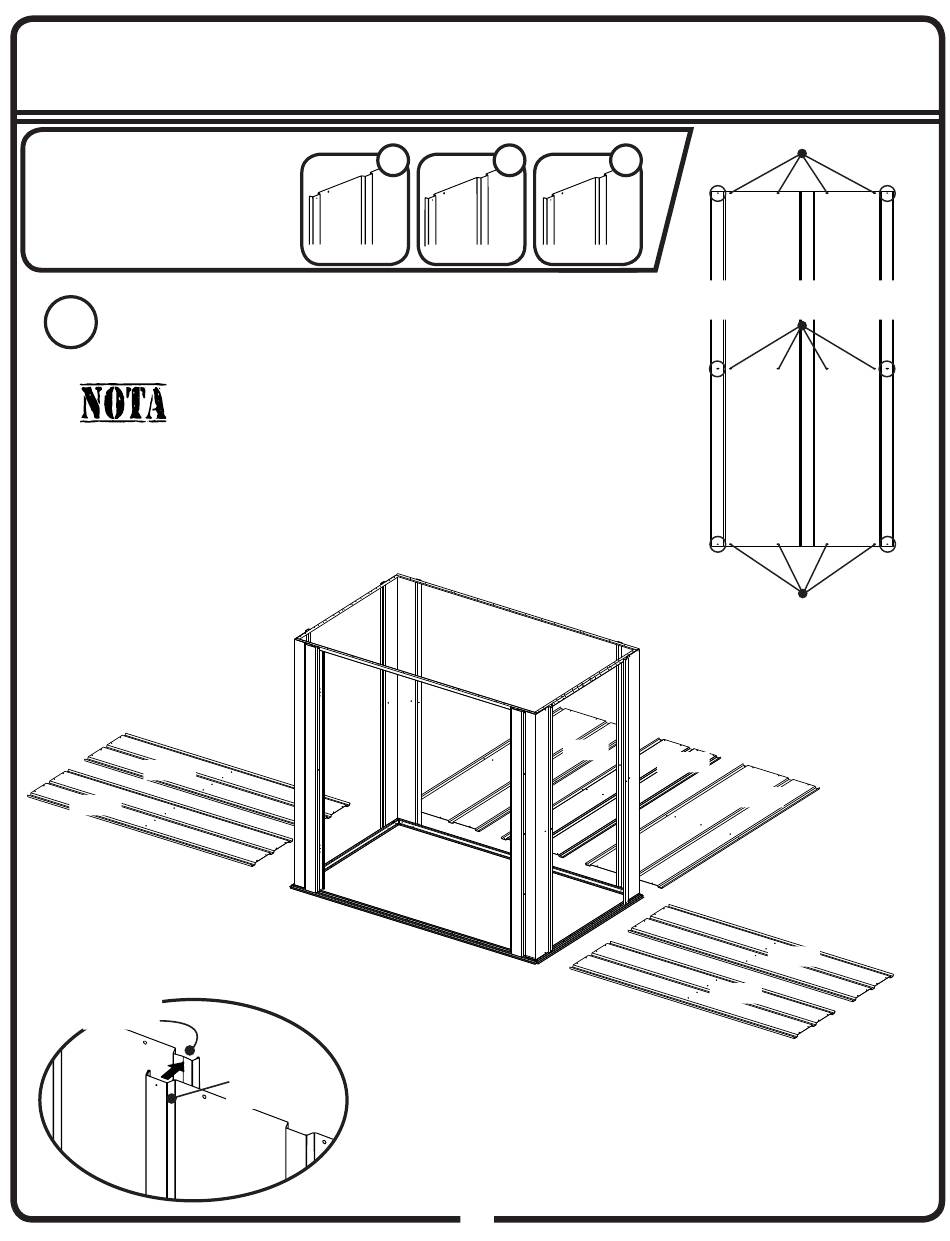 NOTA