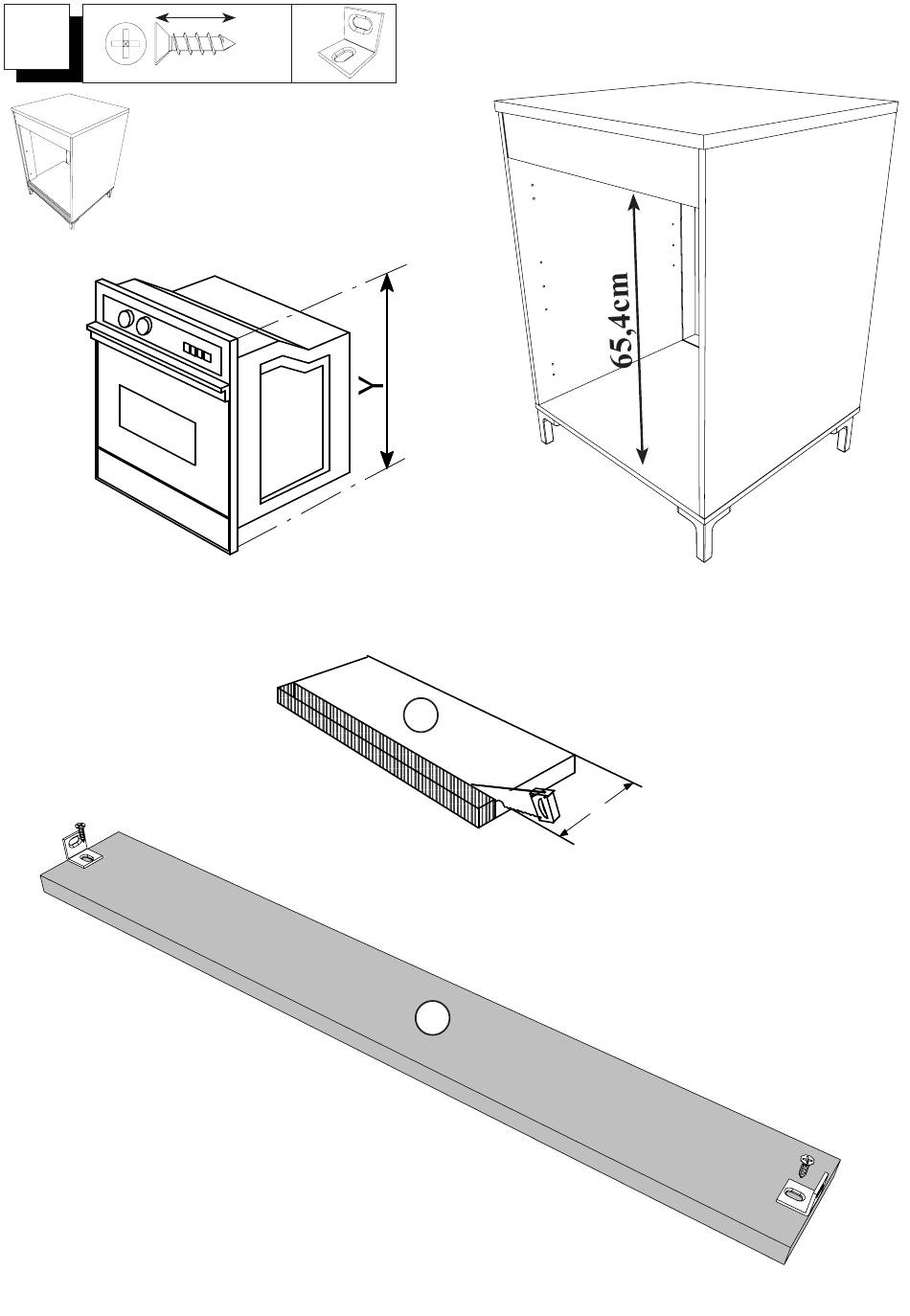 Y

65,4cm