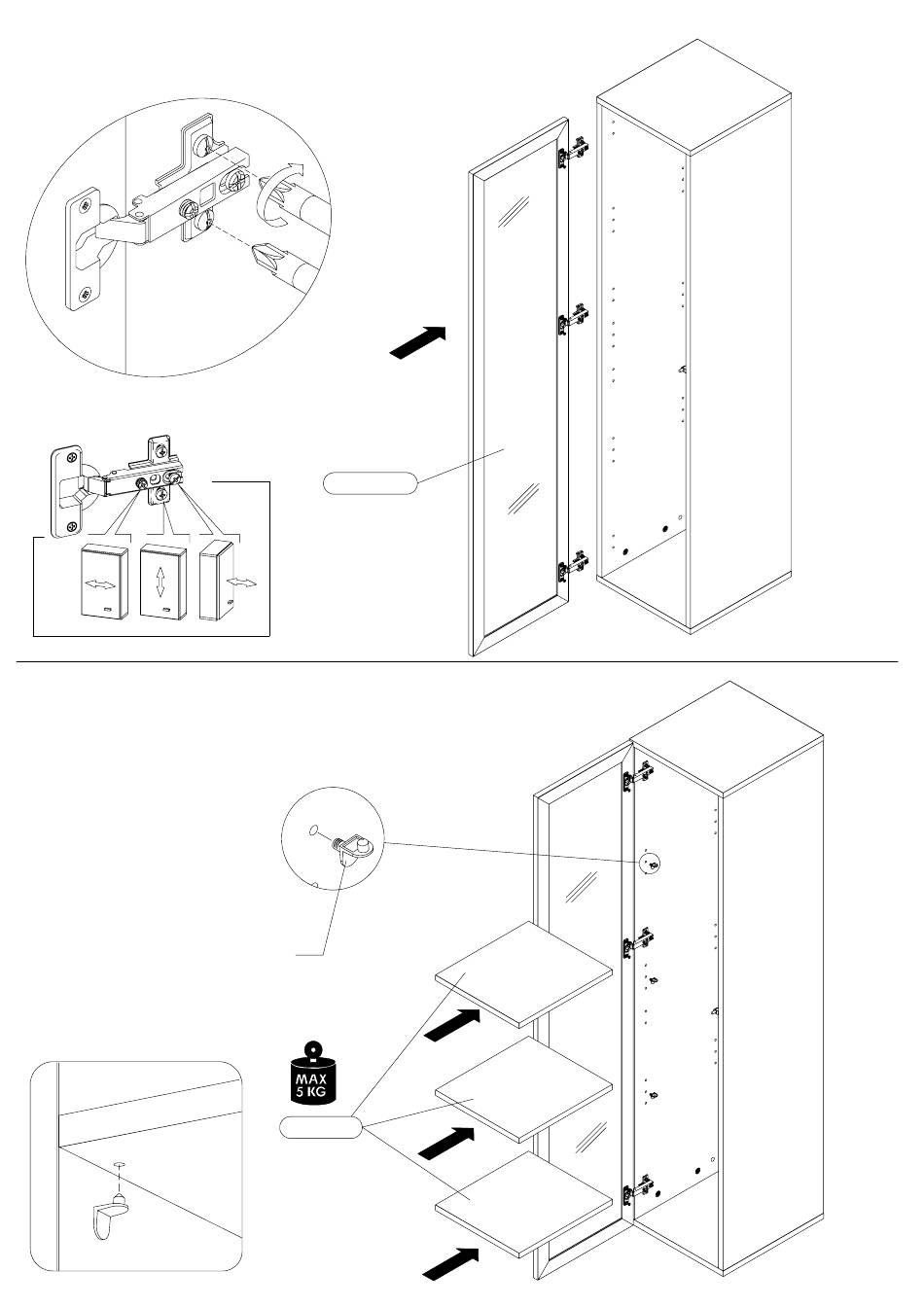 MAX
5 KG