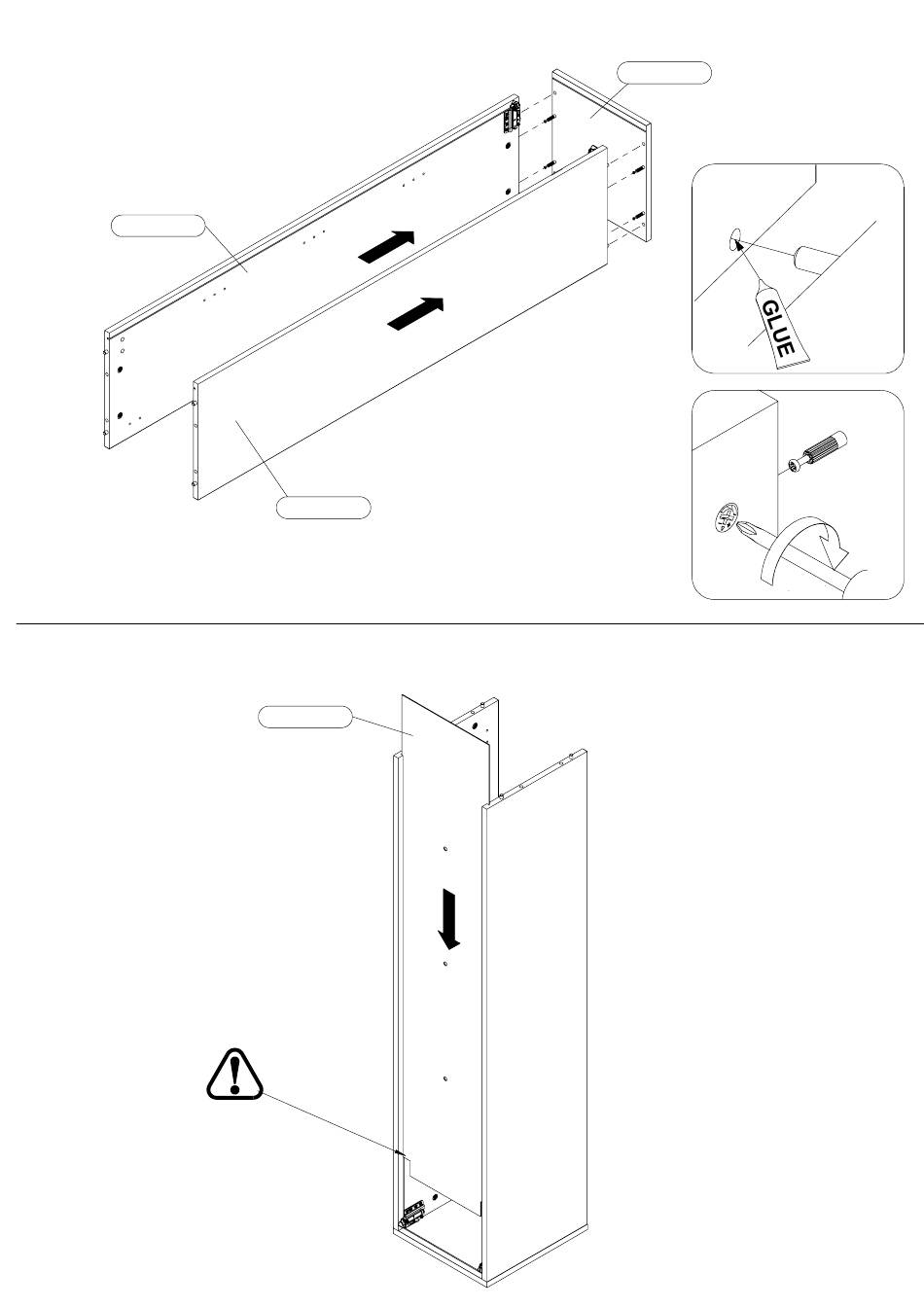 GLUE