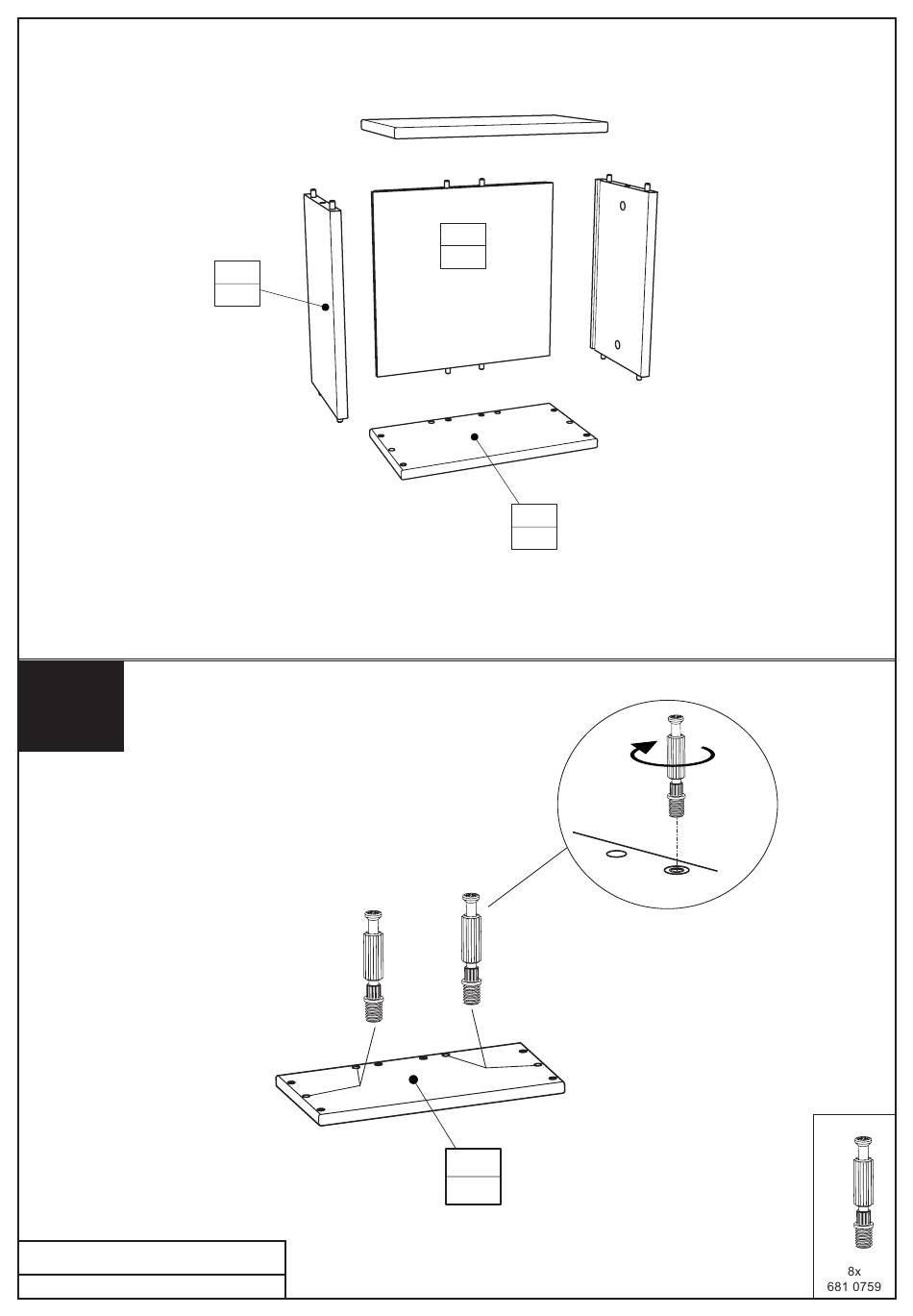 8x
681 0759