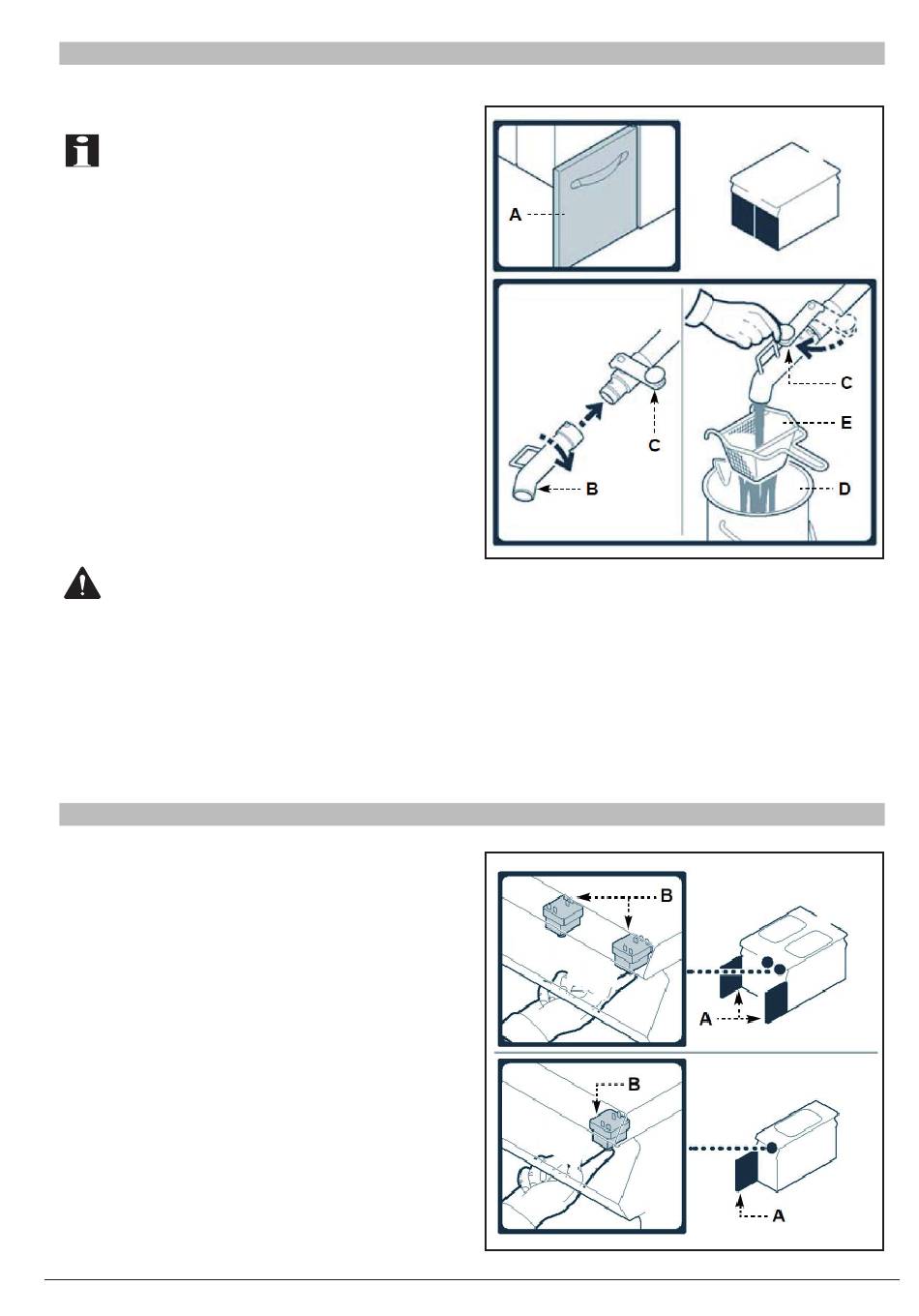 A

C

B

C

E

D

B

A

B

A