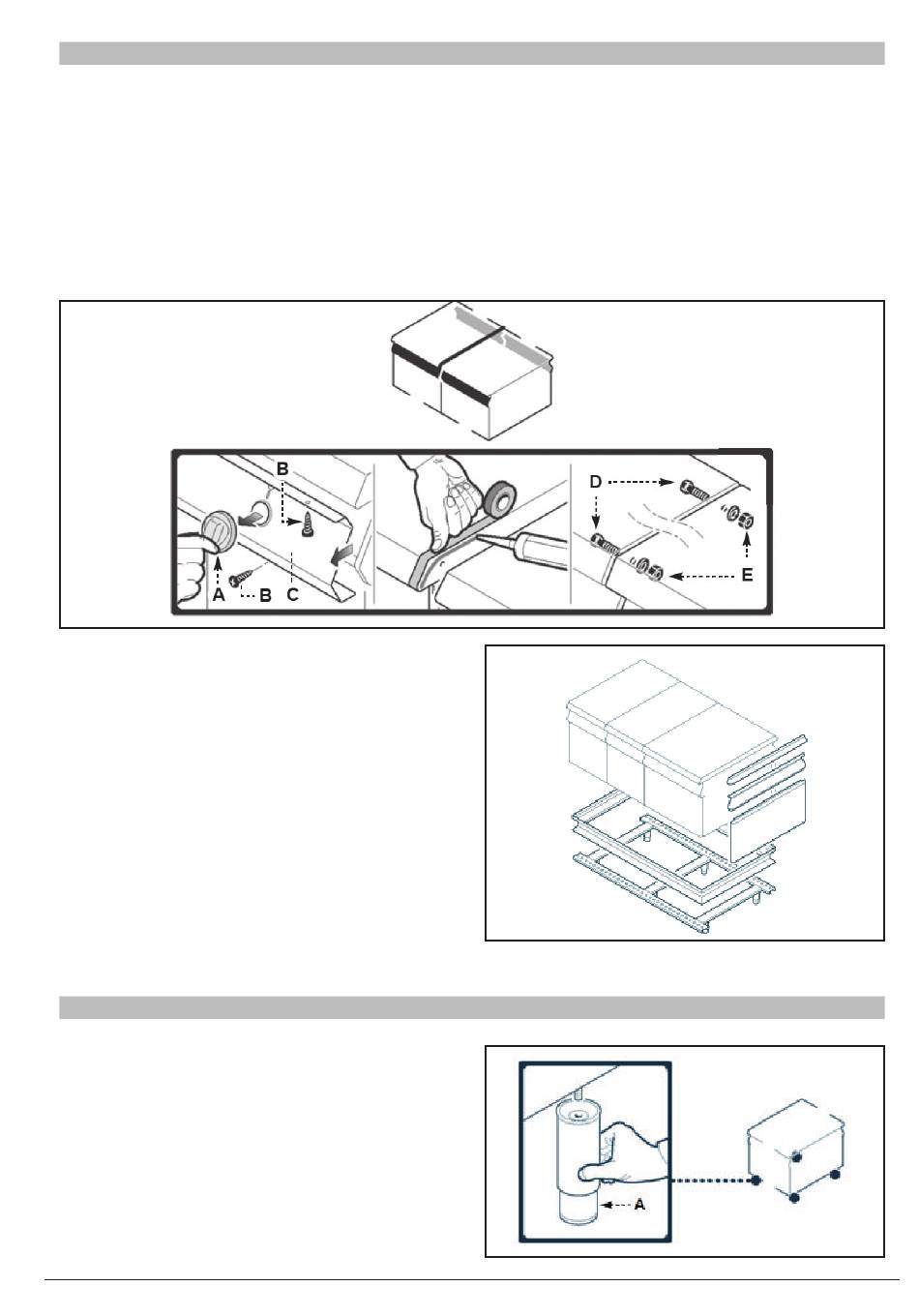 B
D
A
B
C
E
A