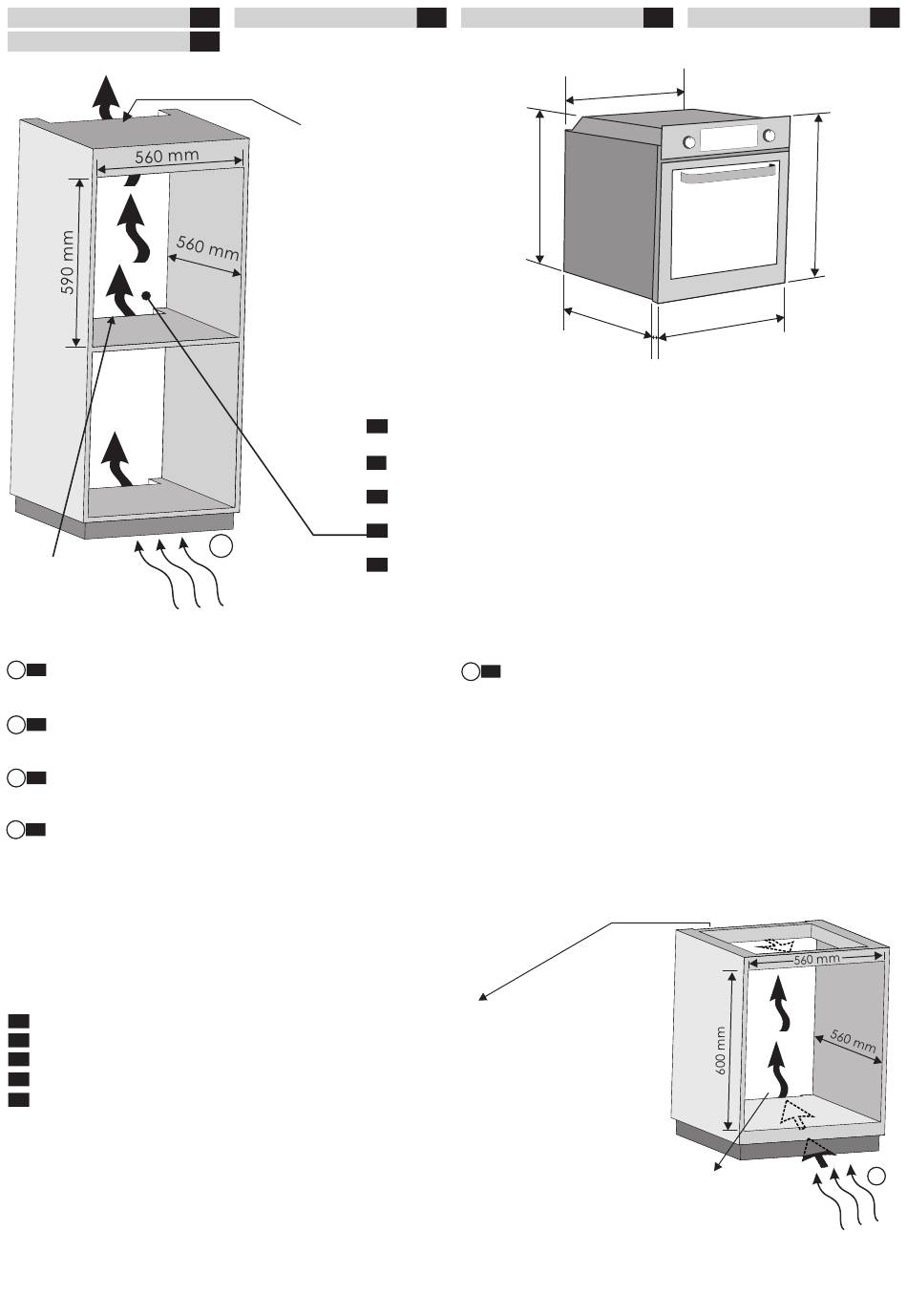 560 mm

590 mm

560 mm

560 mm

600 mm

560 mm