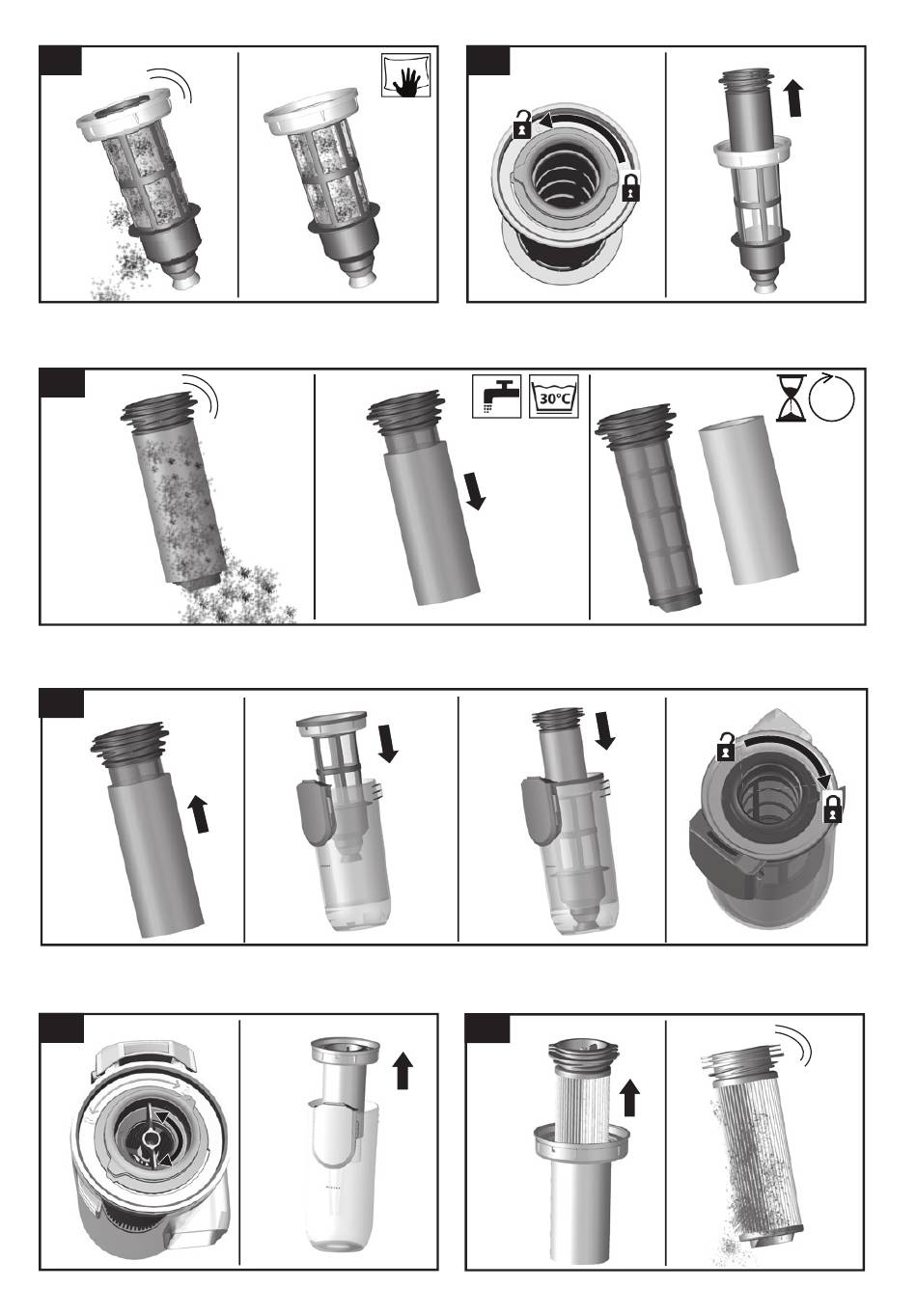 30°C