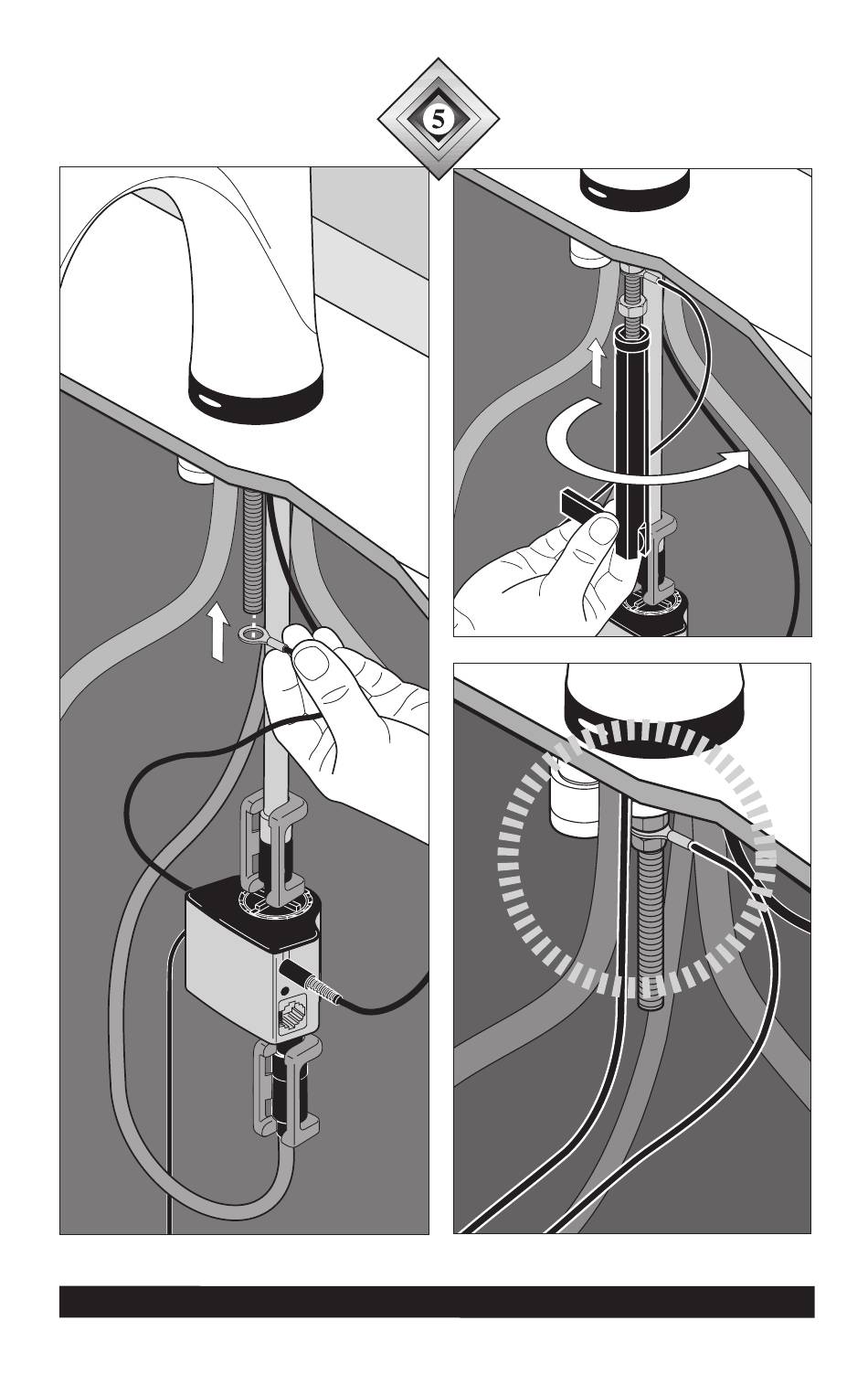 5