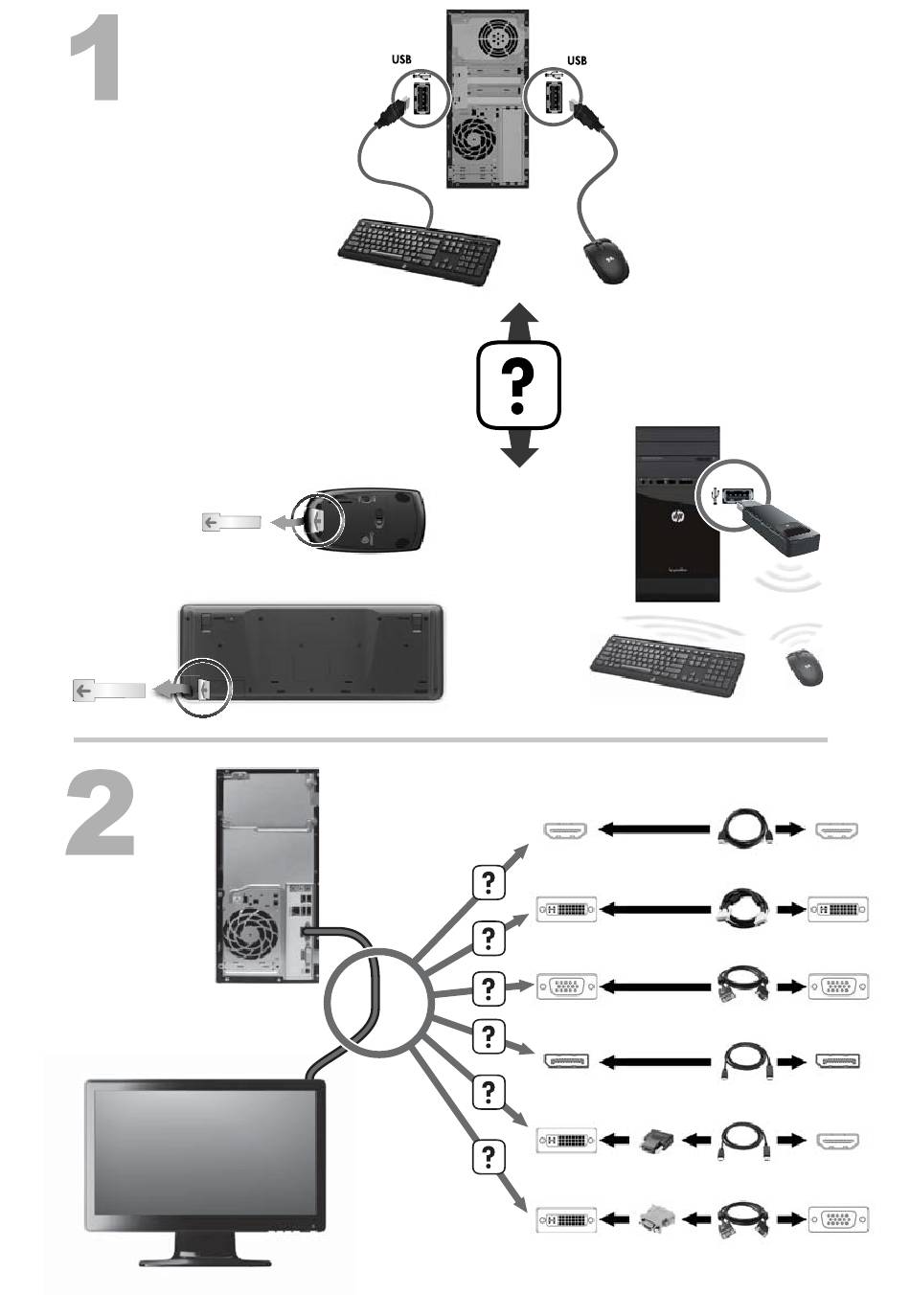 1

USB

USB

?

2

?

?

?

?

?

?