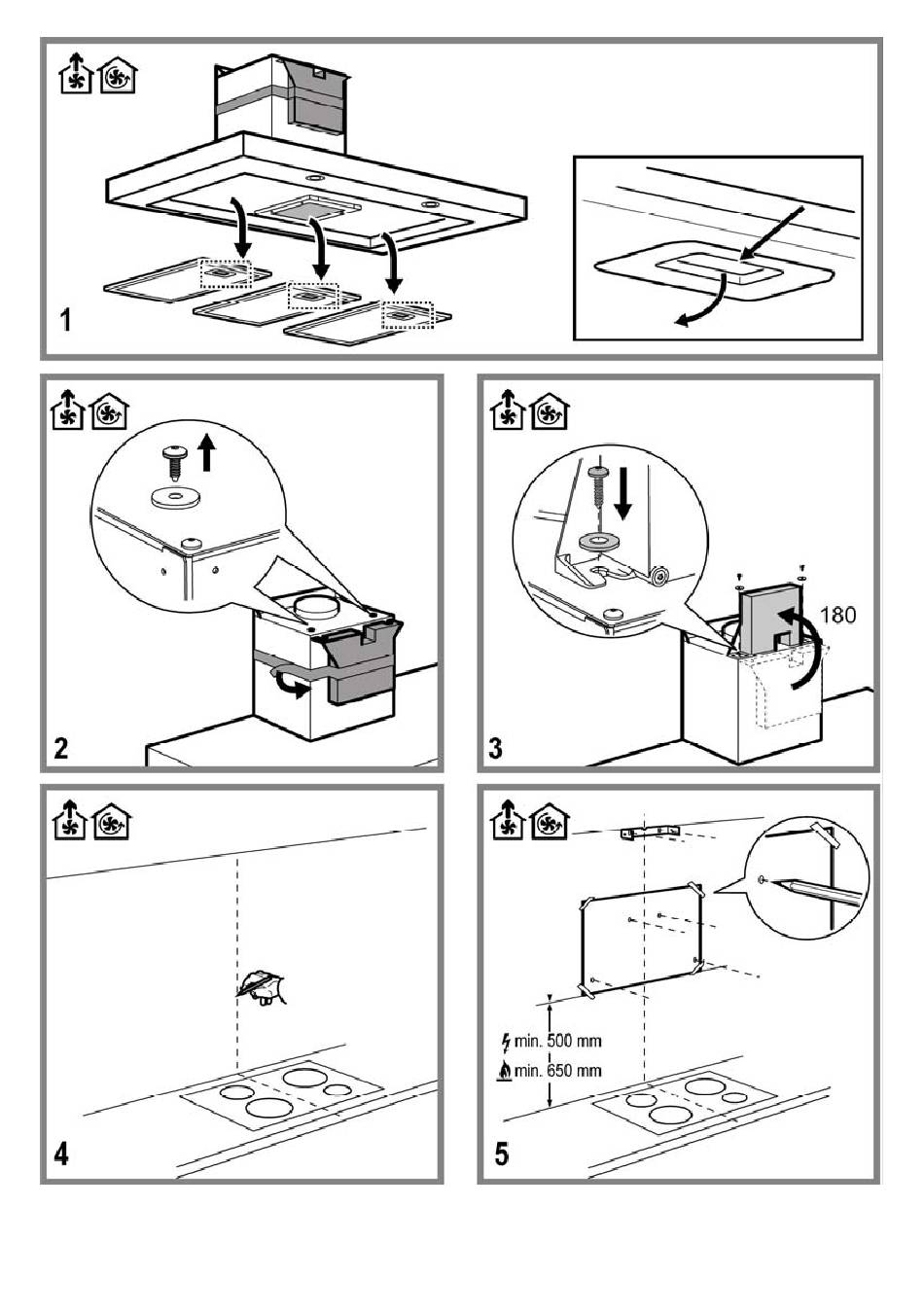 1

2

180

3

4

min. 500 mm
min. 650 mm

5