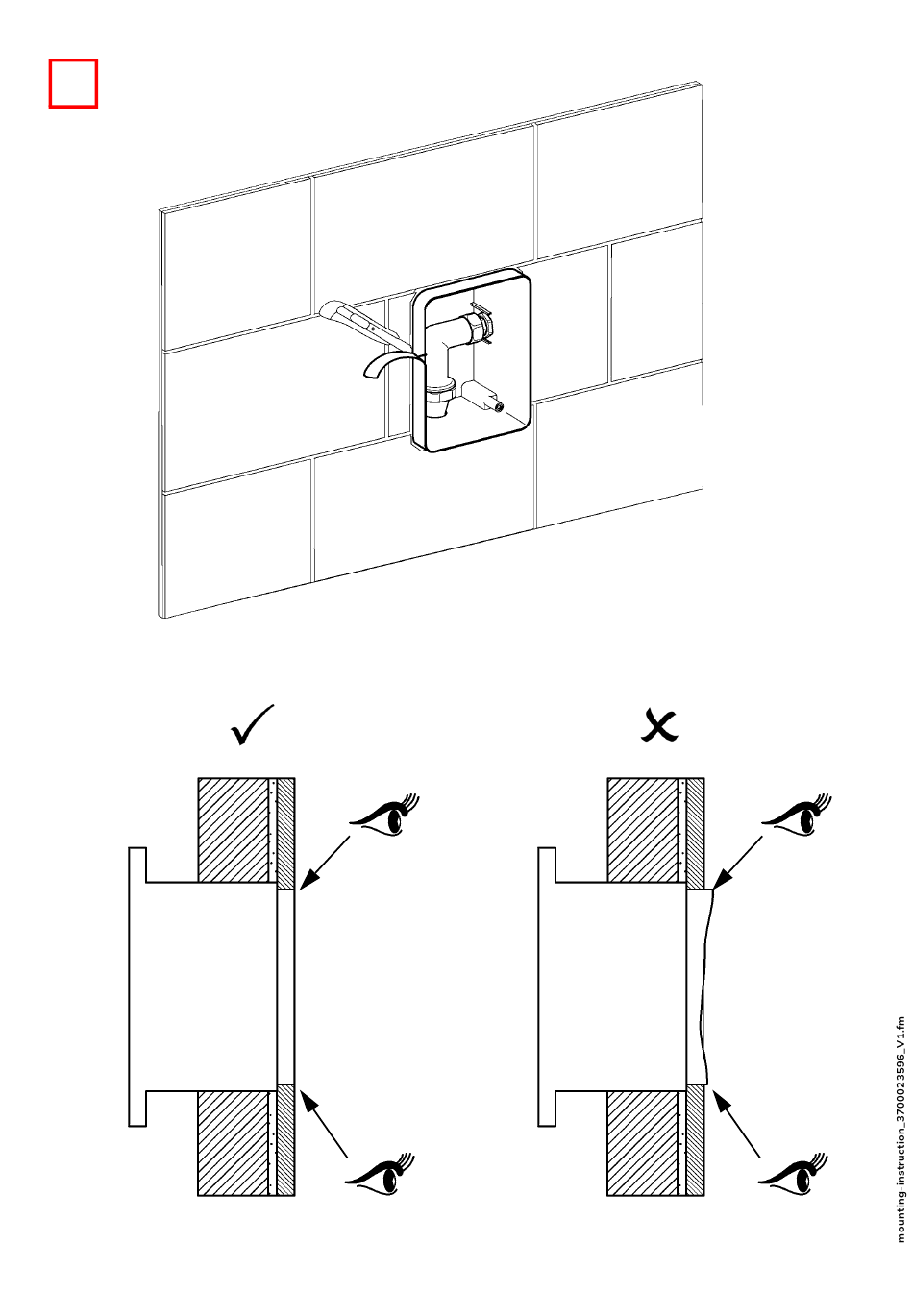 mounting-instruction_3700023596_V1.fm