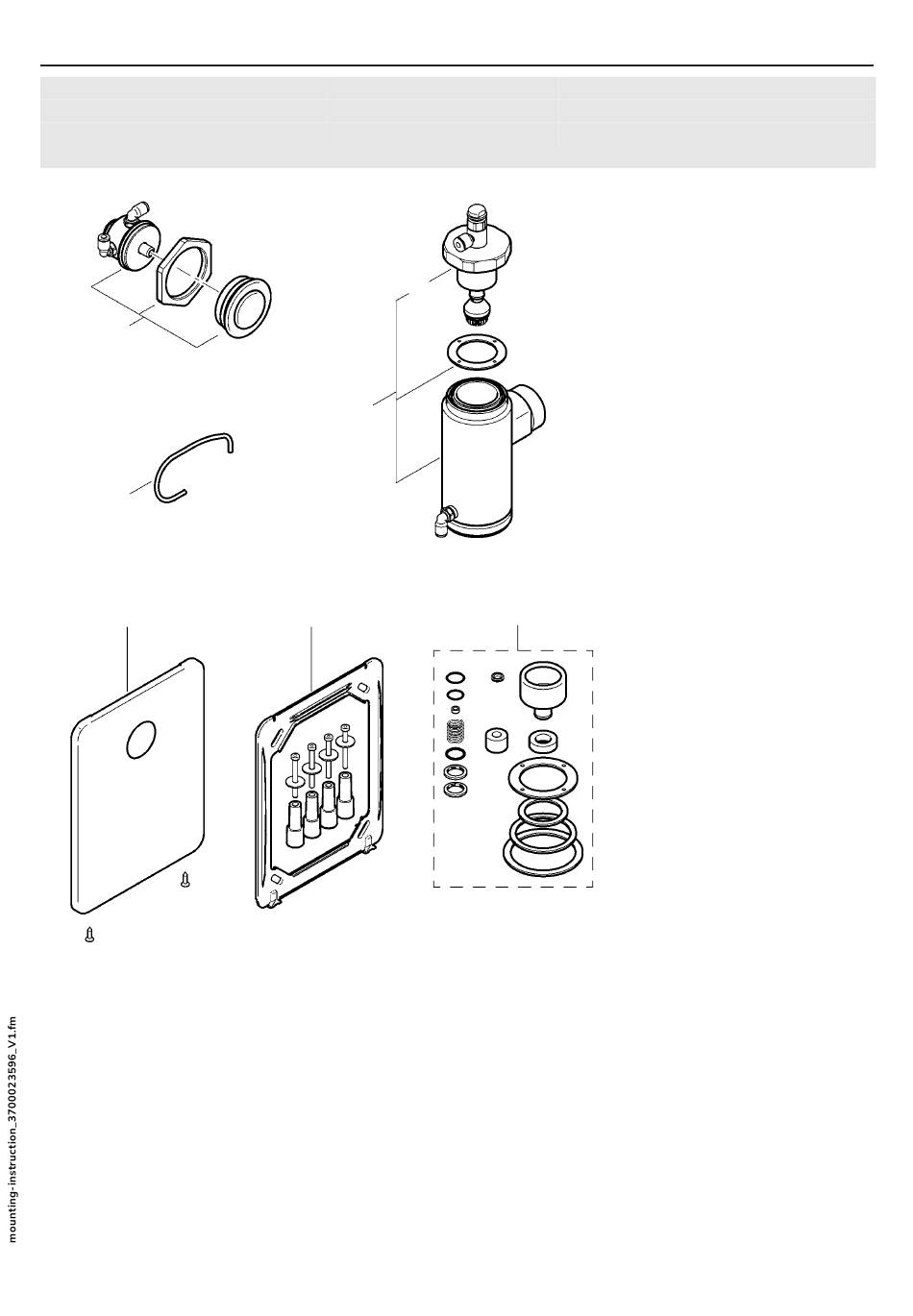 mounting-instruction_3700023596_V1.fm