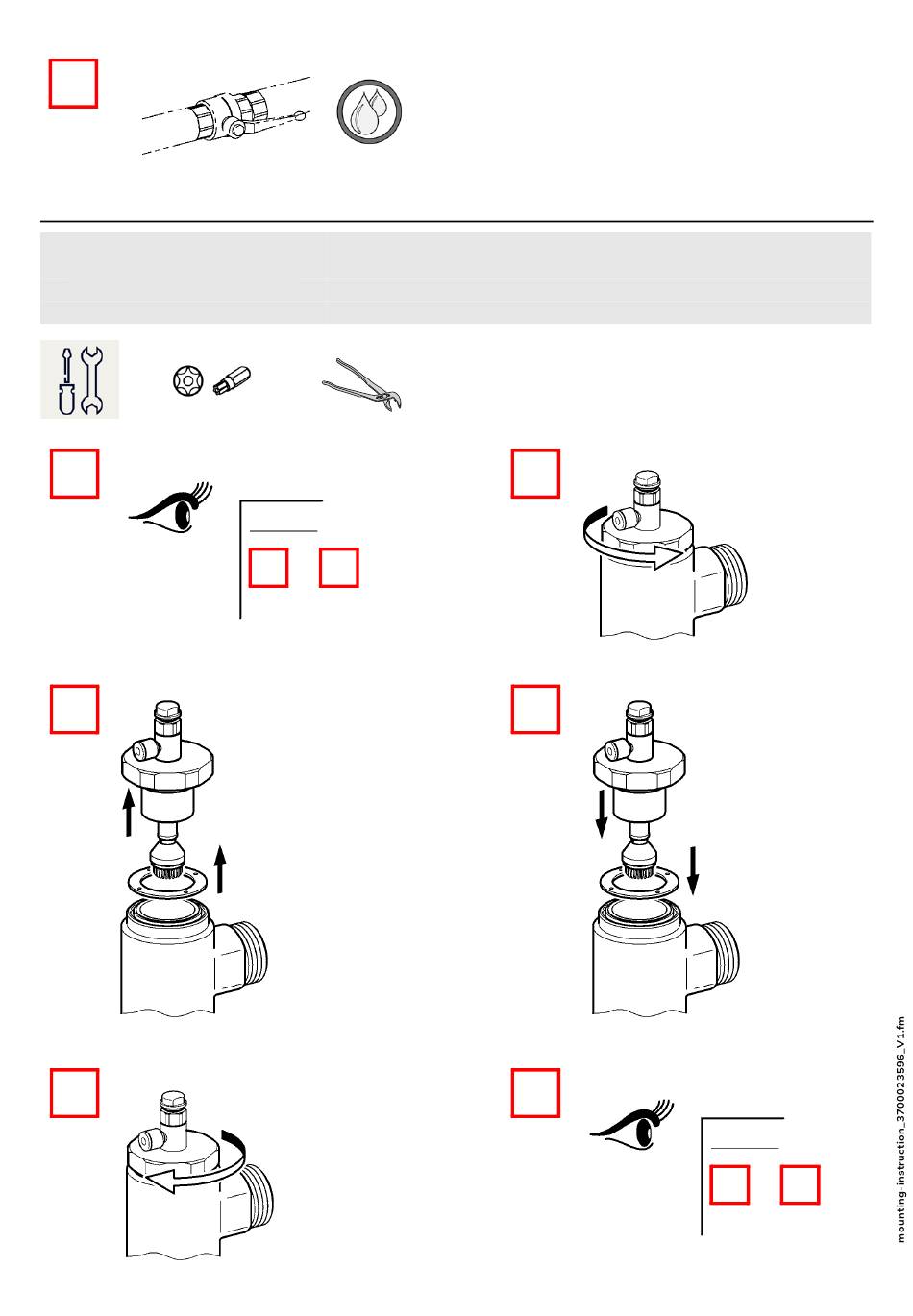 mounting-instruction_3700023596_V1.fm