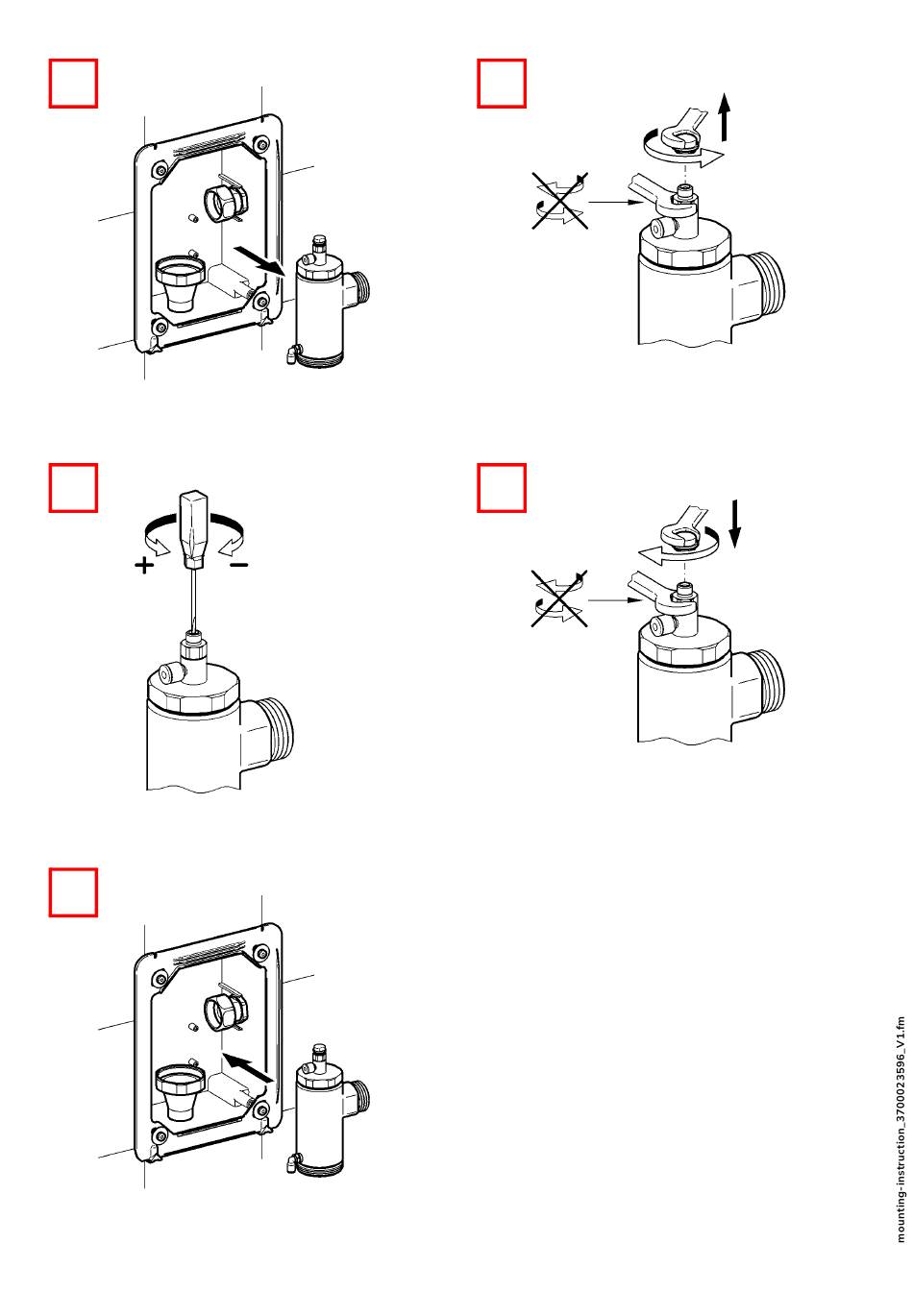 + −

mounting-instruction_3700023596_V1.fm