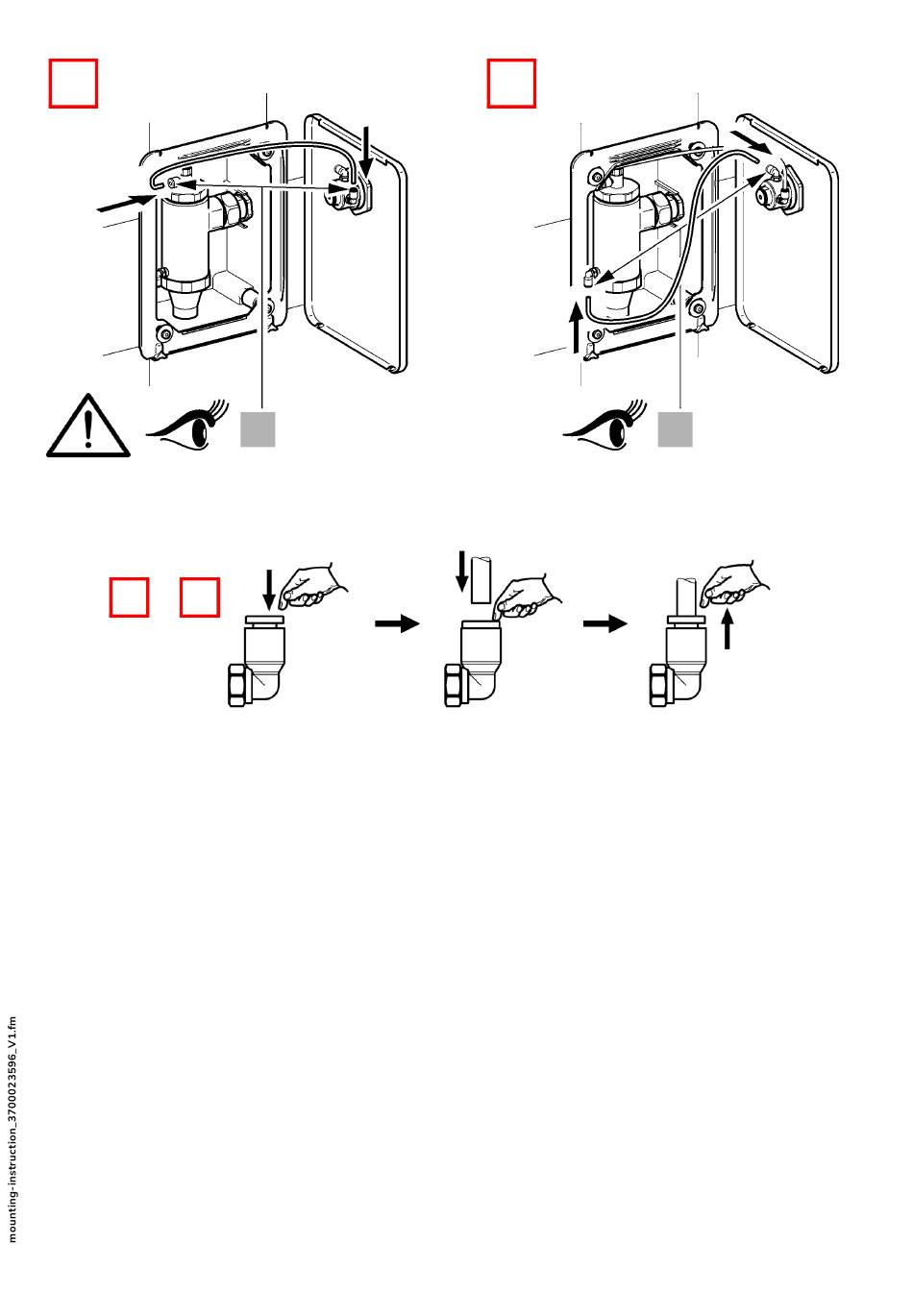 mounting-instruction_3700023596_V1.fm