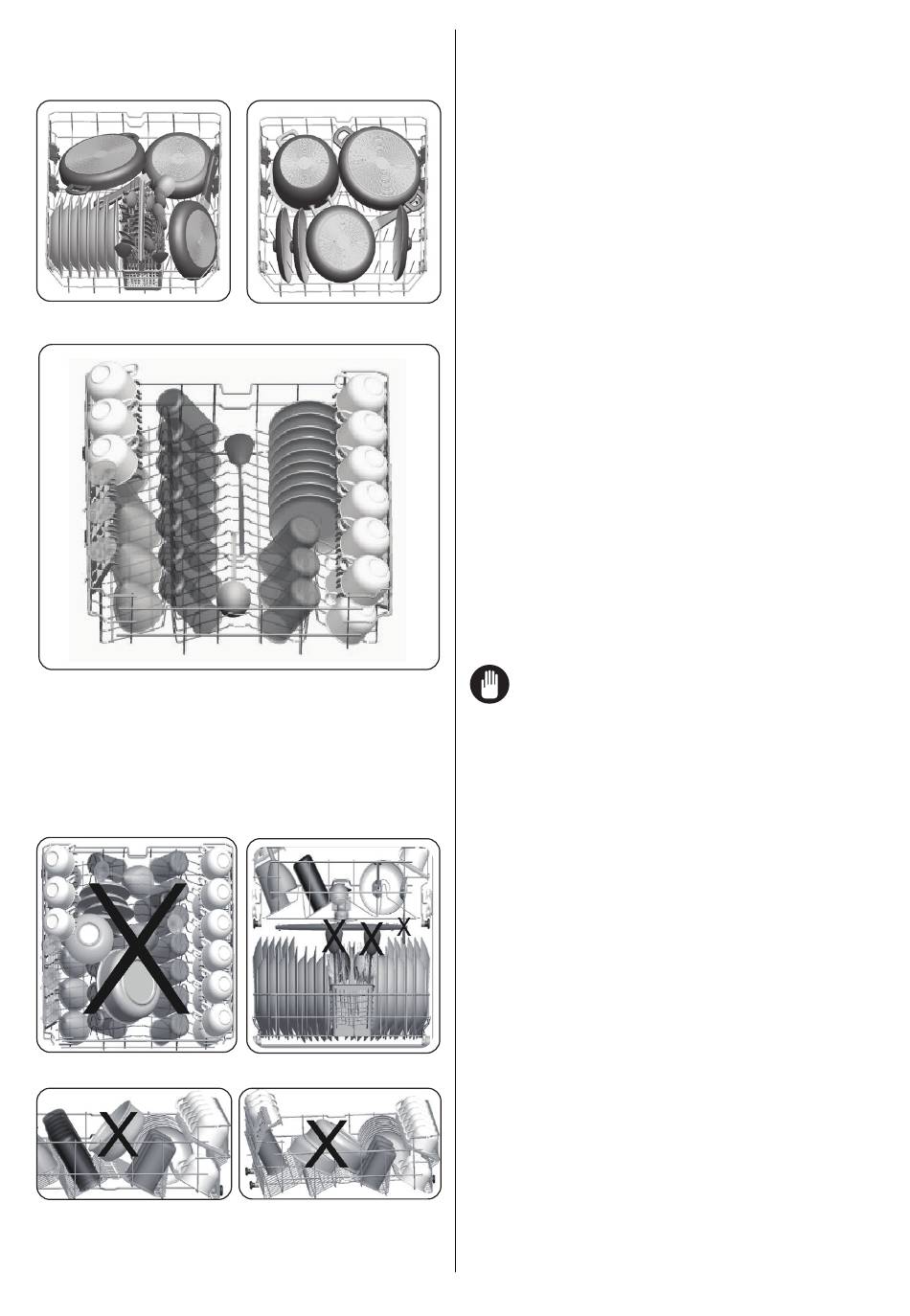 X

X X X

X

X