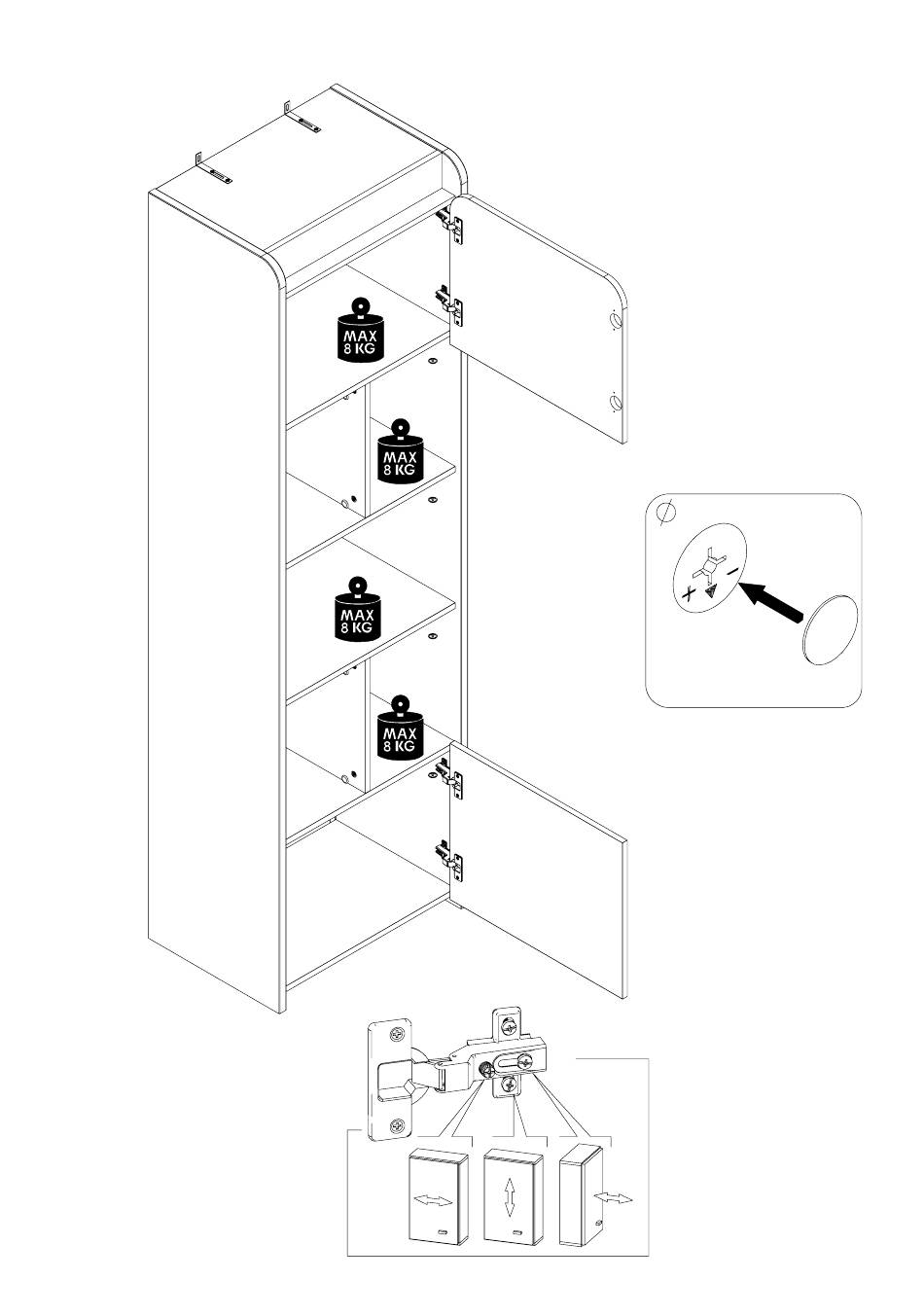 MAX
8 KG

MAX
8 KG

MAX
8 KG

MAX
8 KG

+
-