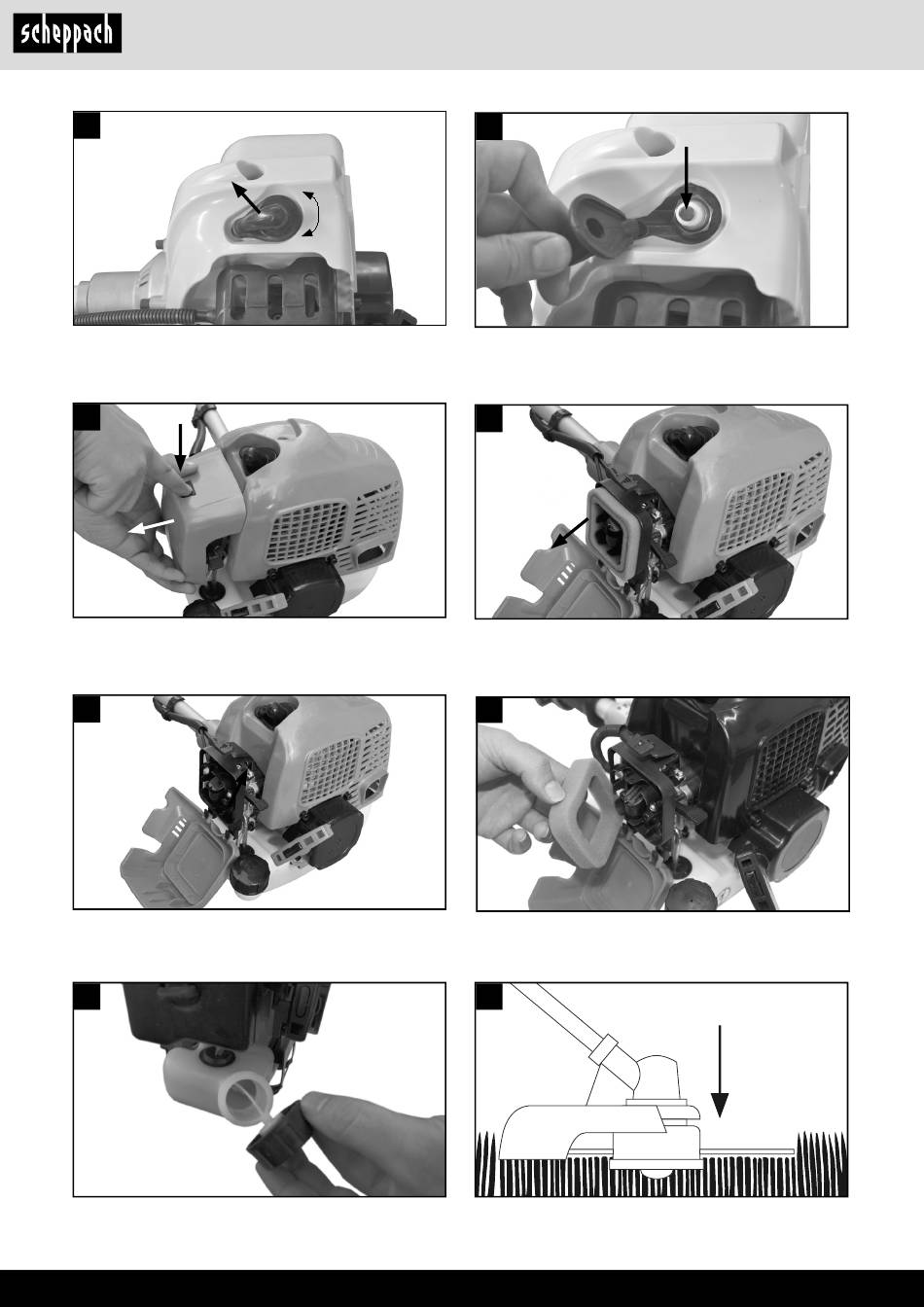 scheppach