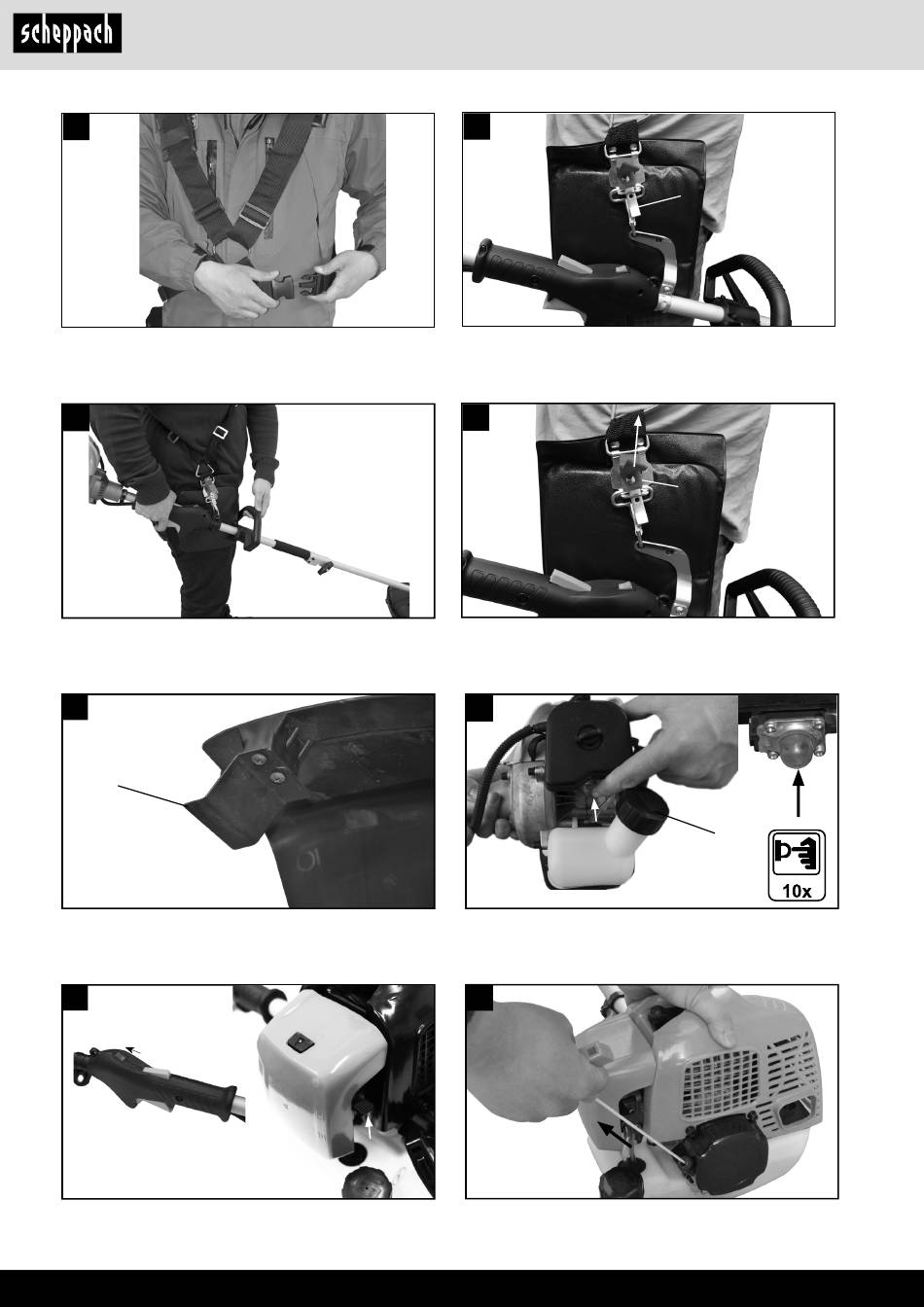 scheppach

10x