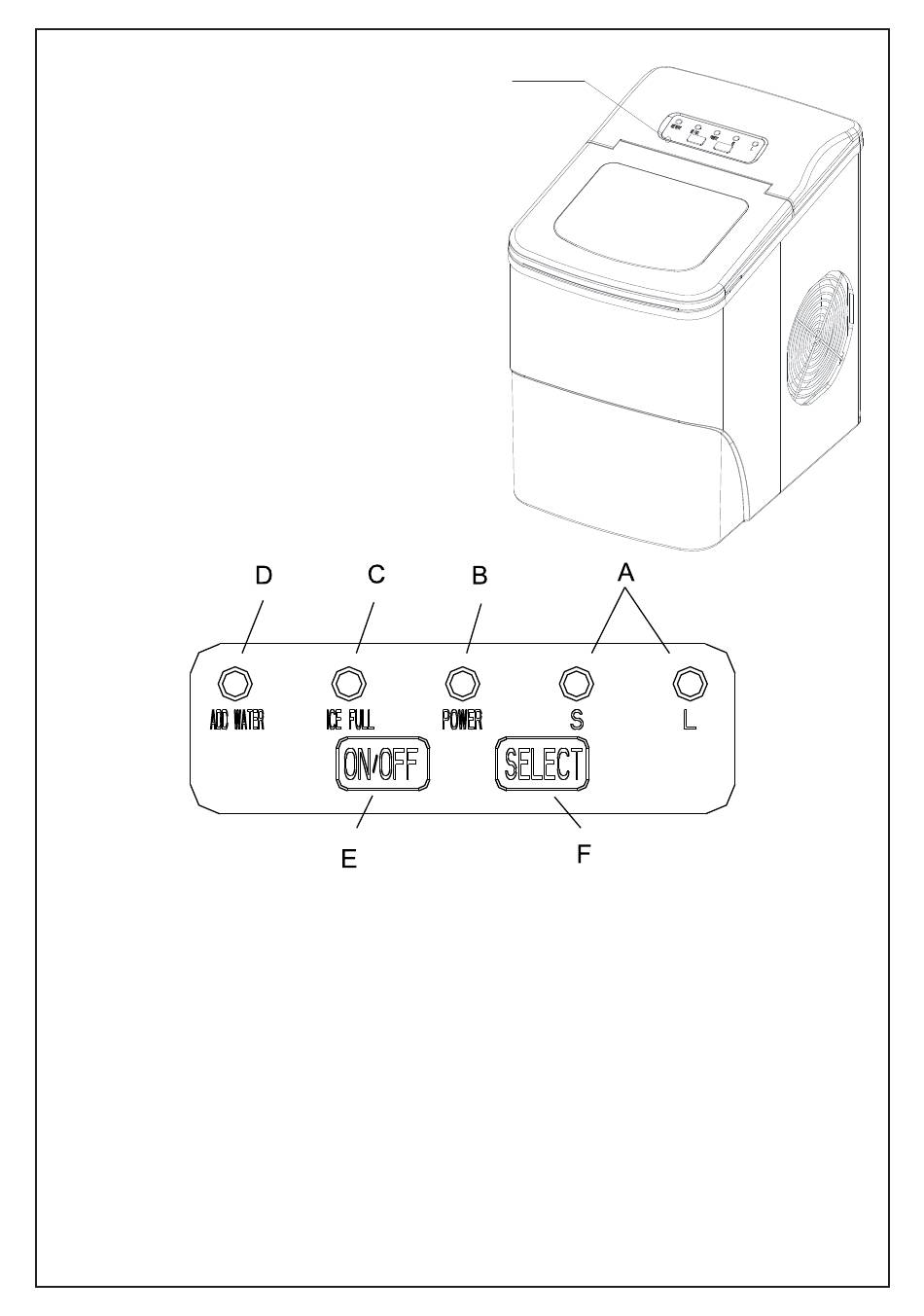 D
C
B
A

ADD WATER
ICE FULL
POWER
S
L

ON/OFF
SELECT

E
F