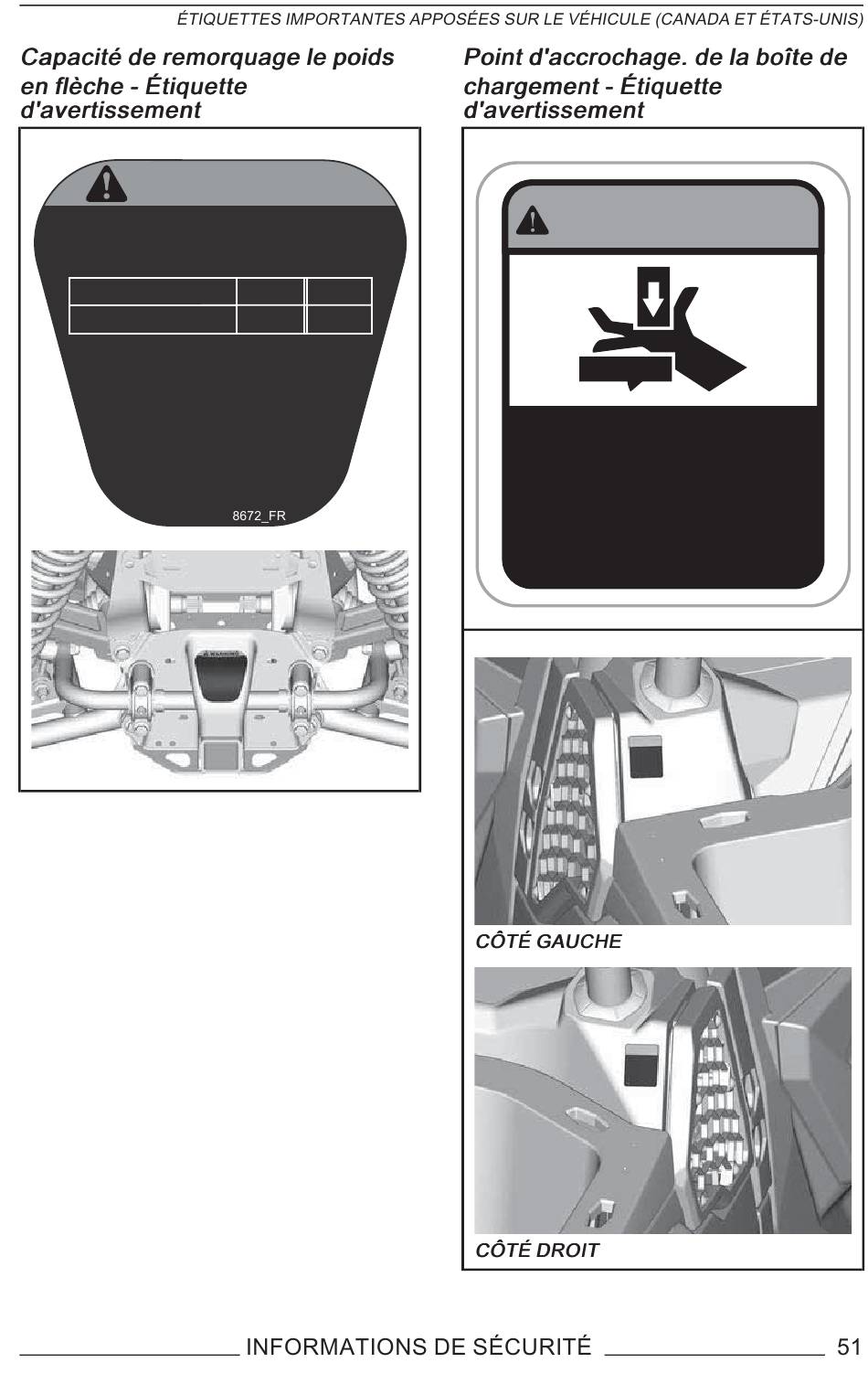 ÉTIQUETTES IMPORTANTES APPOSÉES SUR LE VÉHICULE (CANADA ET ÉTATS-UNIS)

Capacité de remorquage le poids en flèche - Étiquette d'avertissement

8672_FR

Point d'accrochage. de la boîte de chargement - Étiquette d'avertissement

CÔTÉ GAUCHE

CÔTÉ DROIT

INFORMATIONS DE SÉCURITÉ 51