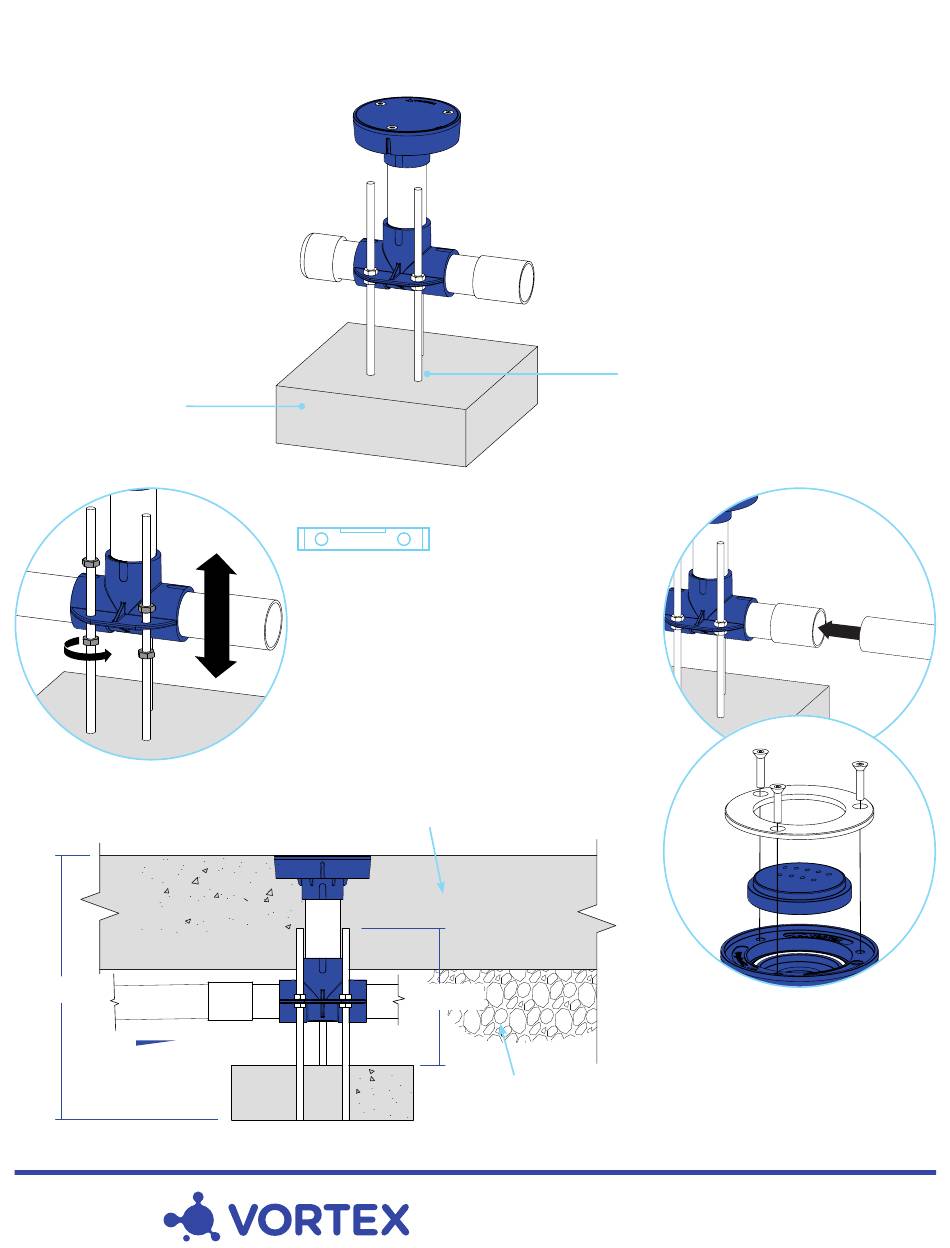 VORTEX