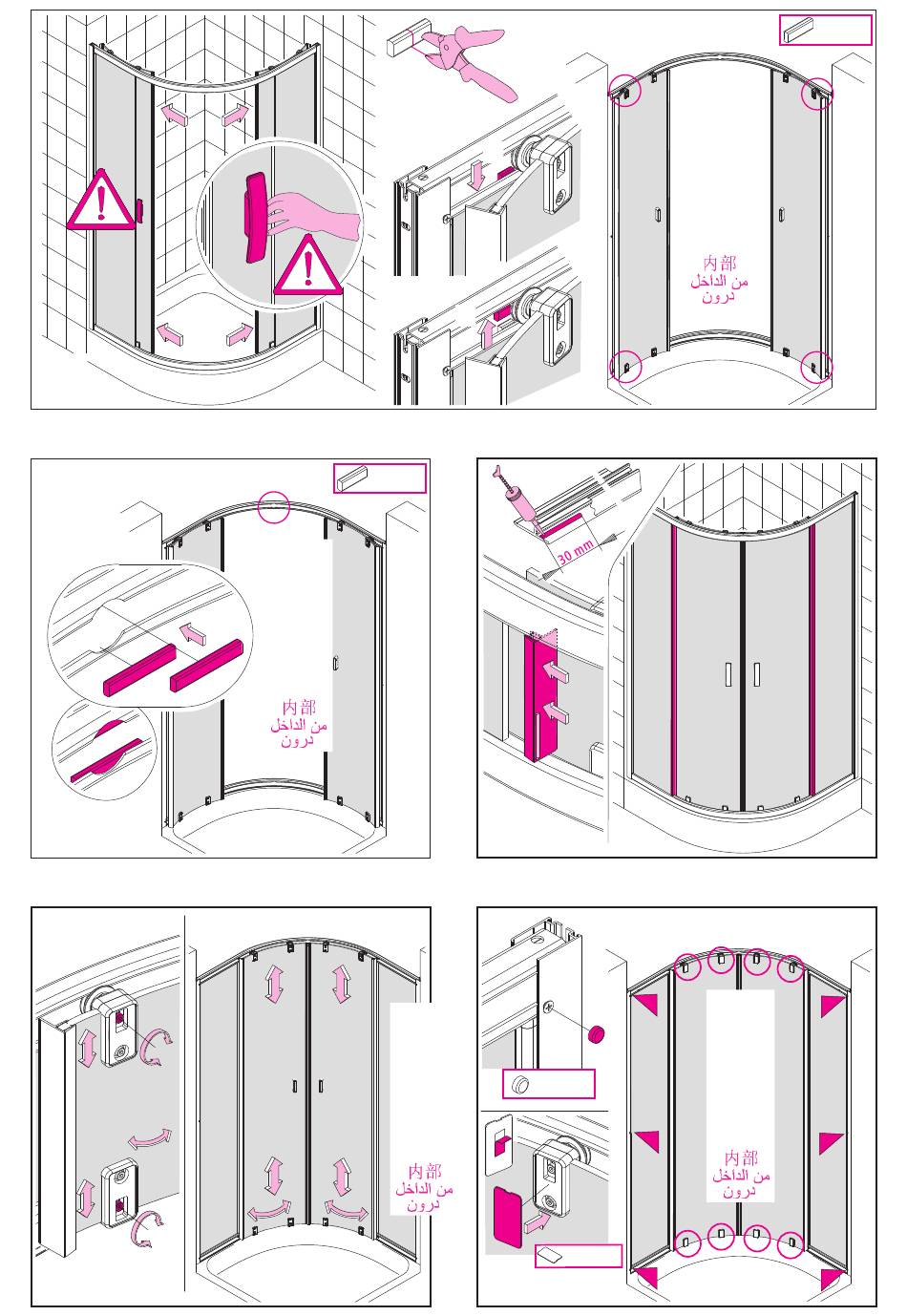 内部
من الداخل
درون

内部
من الداخل
درون

30 mm

内部
من الداخل
درون

内部
من الداخل
درون