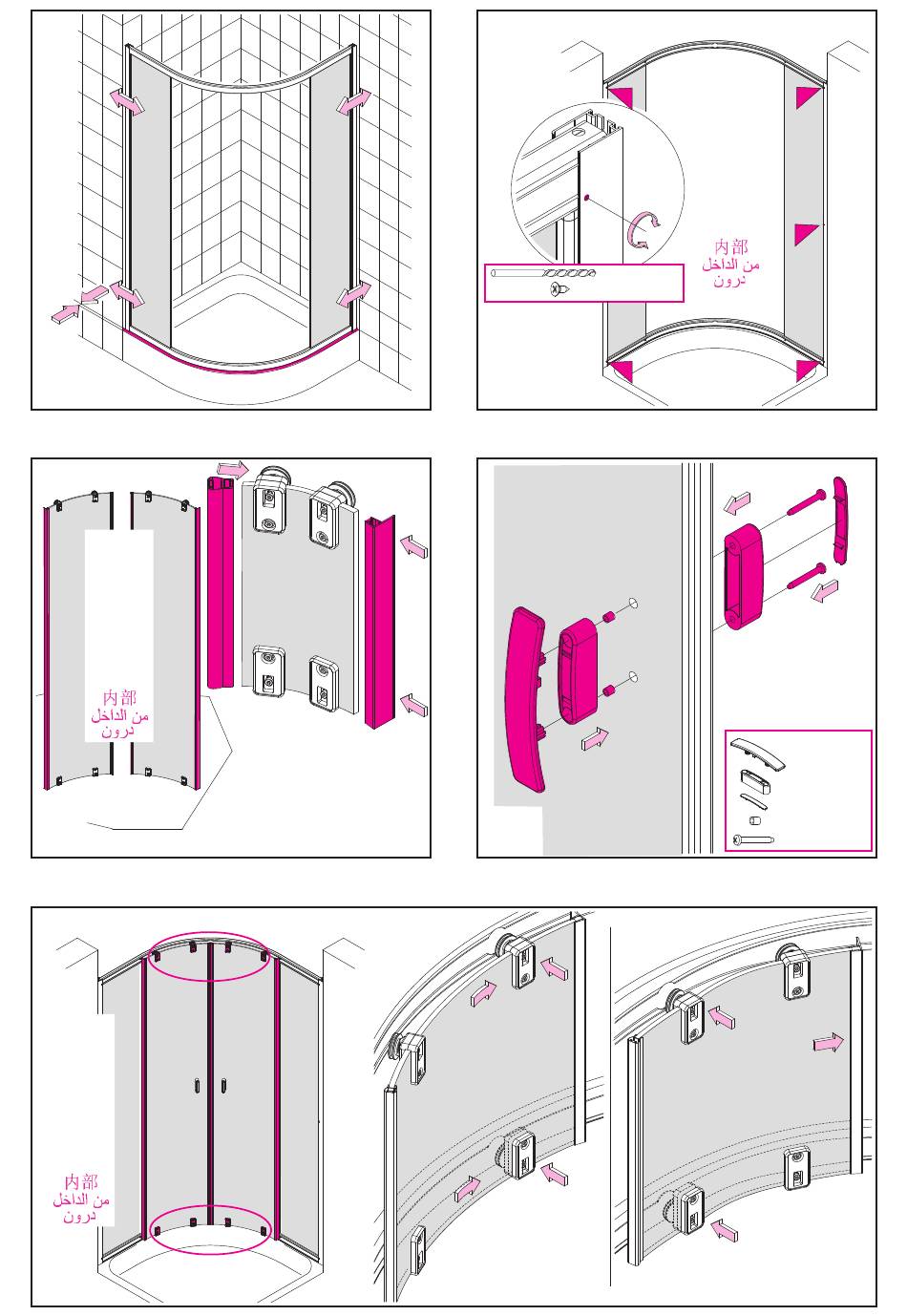 内部
من الداخل
درون

内部
من الداخل
درون

内部
من الداخل
درون