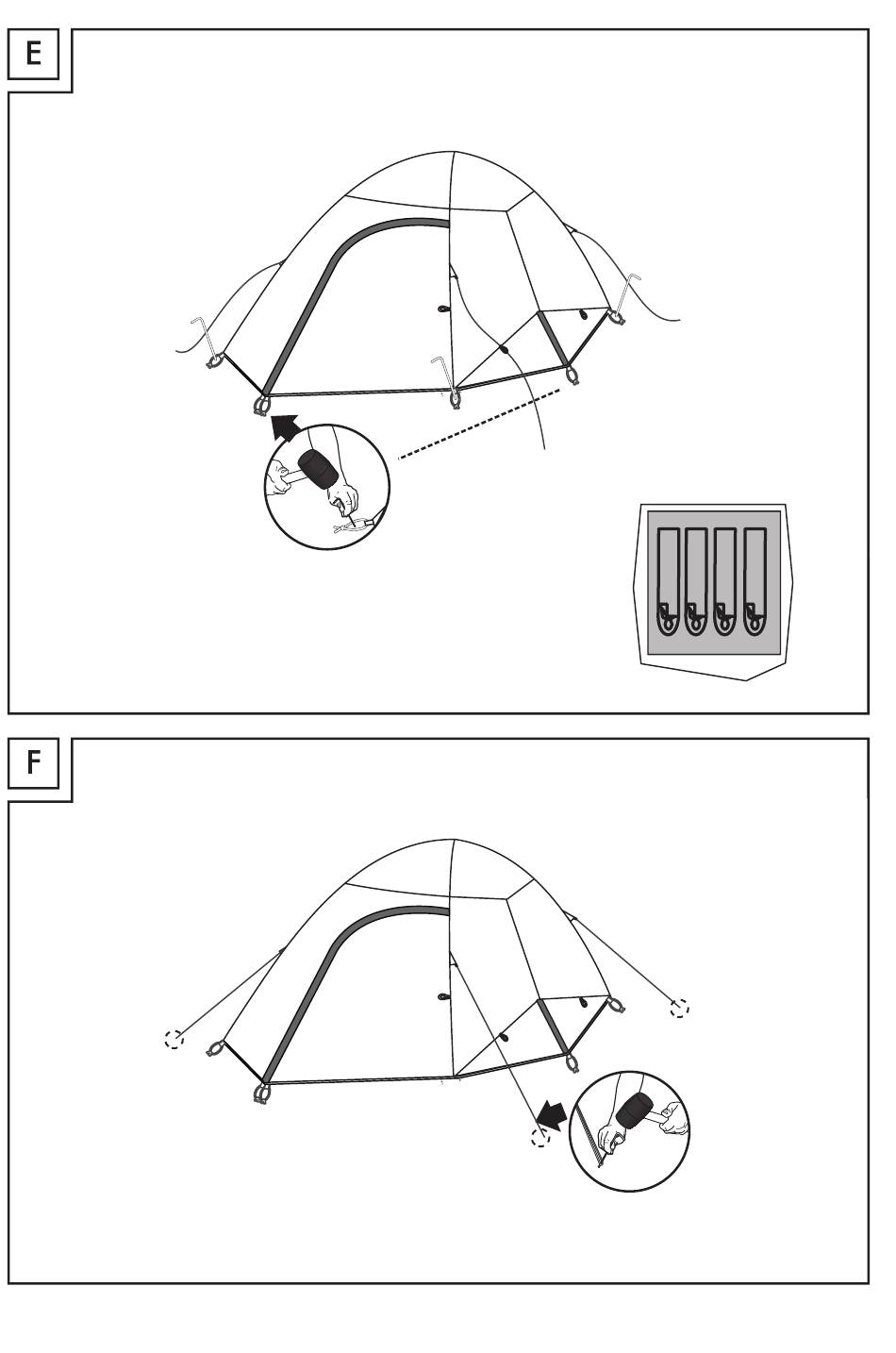 E

F