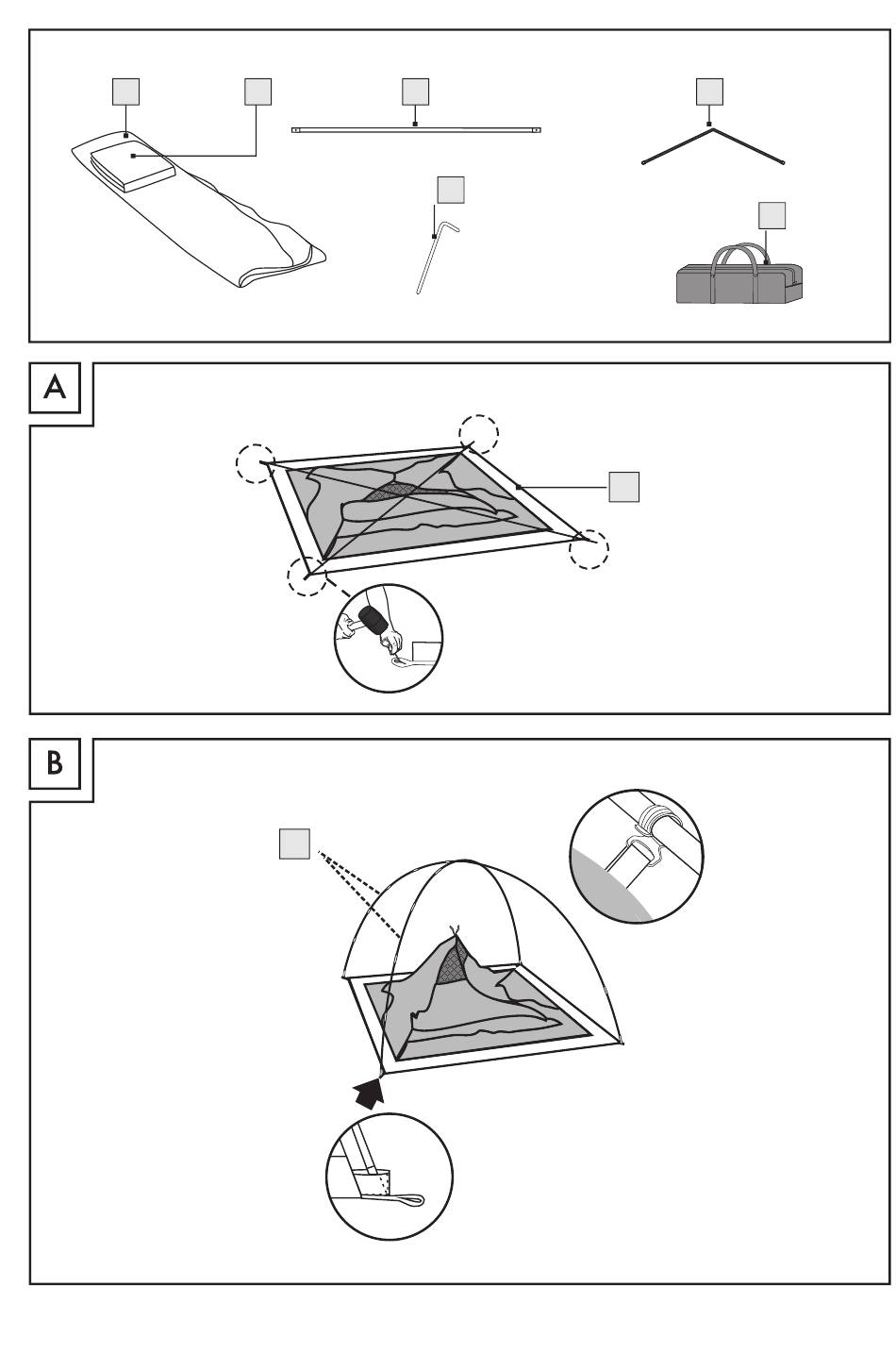 A

B