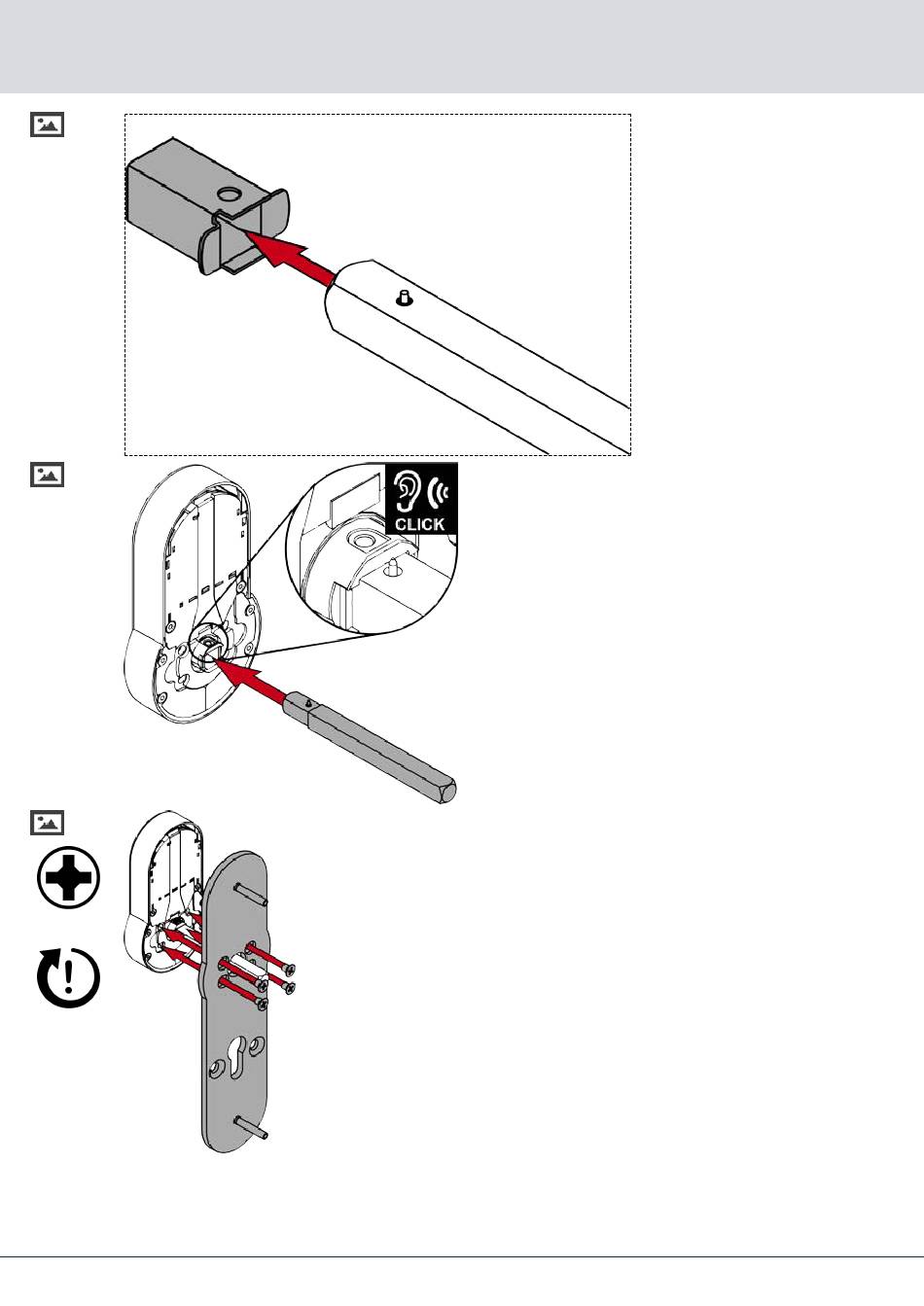 CLICK