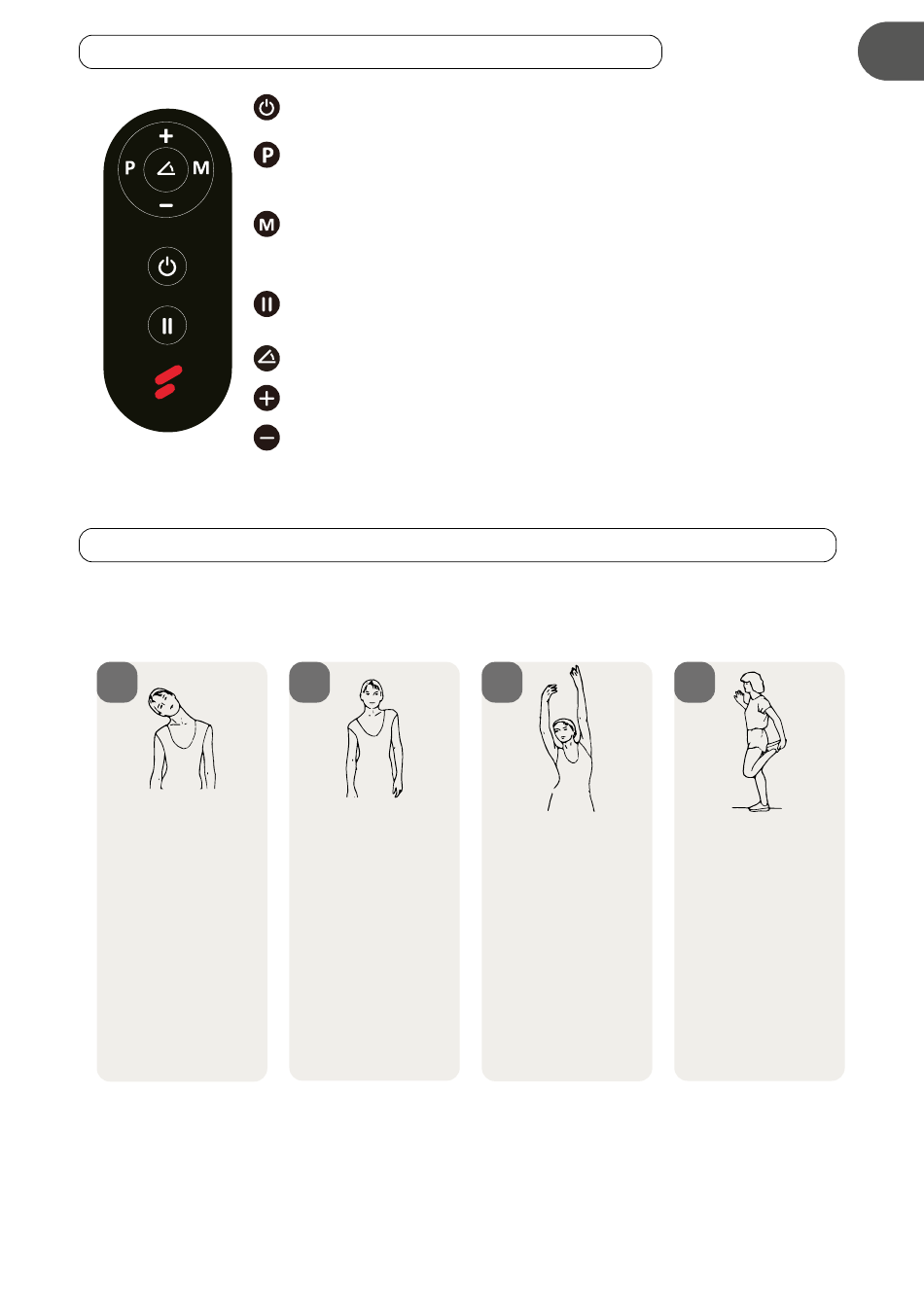 +
P
M
−
P
M