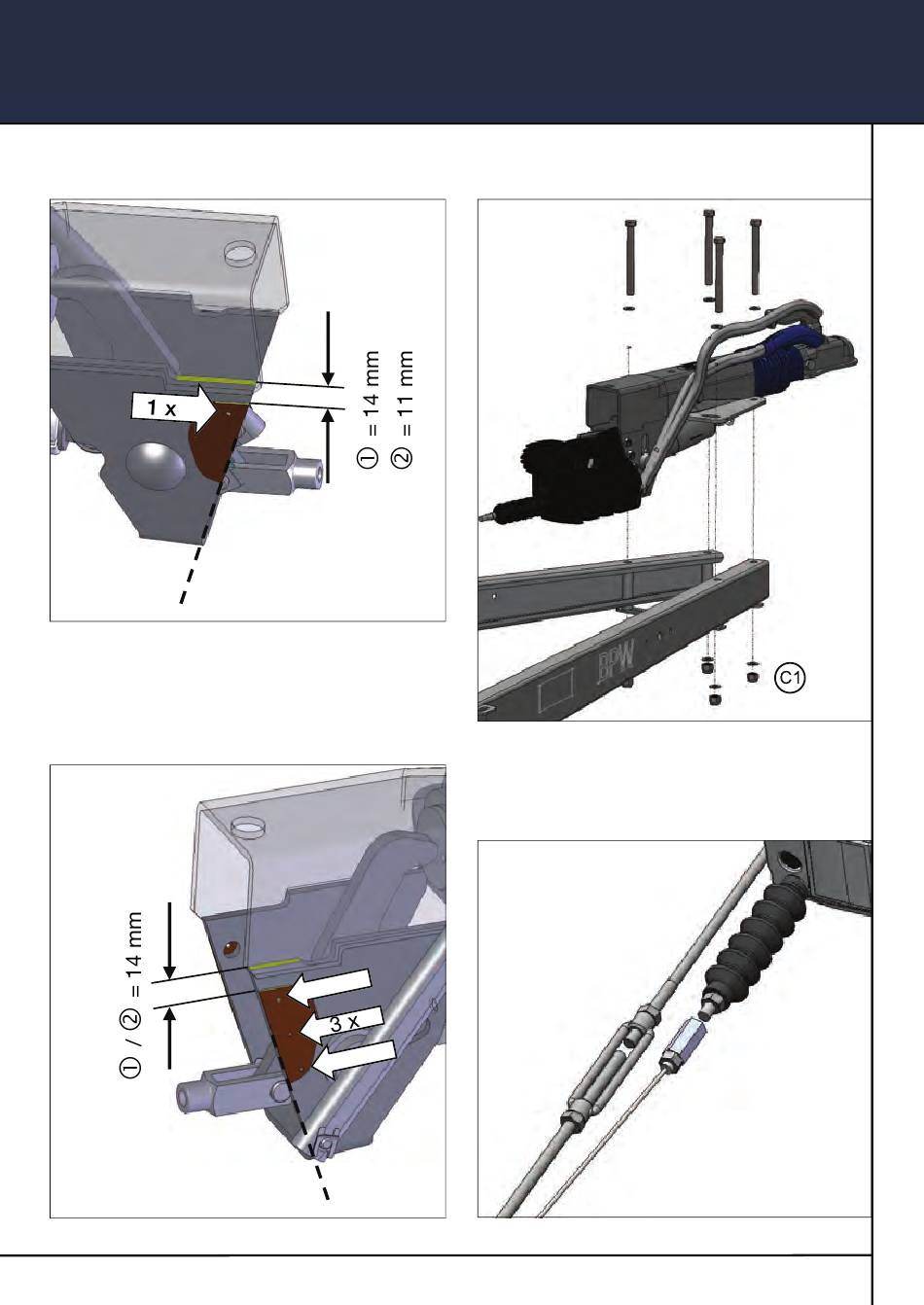 1 x

① = 14 mm
② = 11 mm

BPW

C1

① / ② = 14 mm

3 x