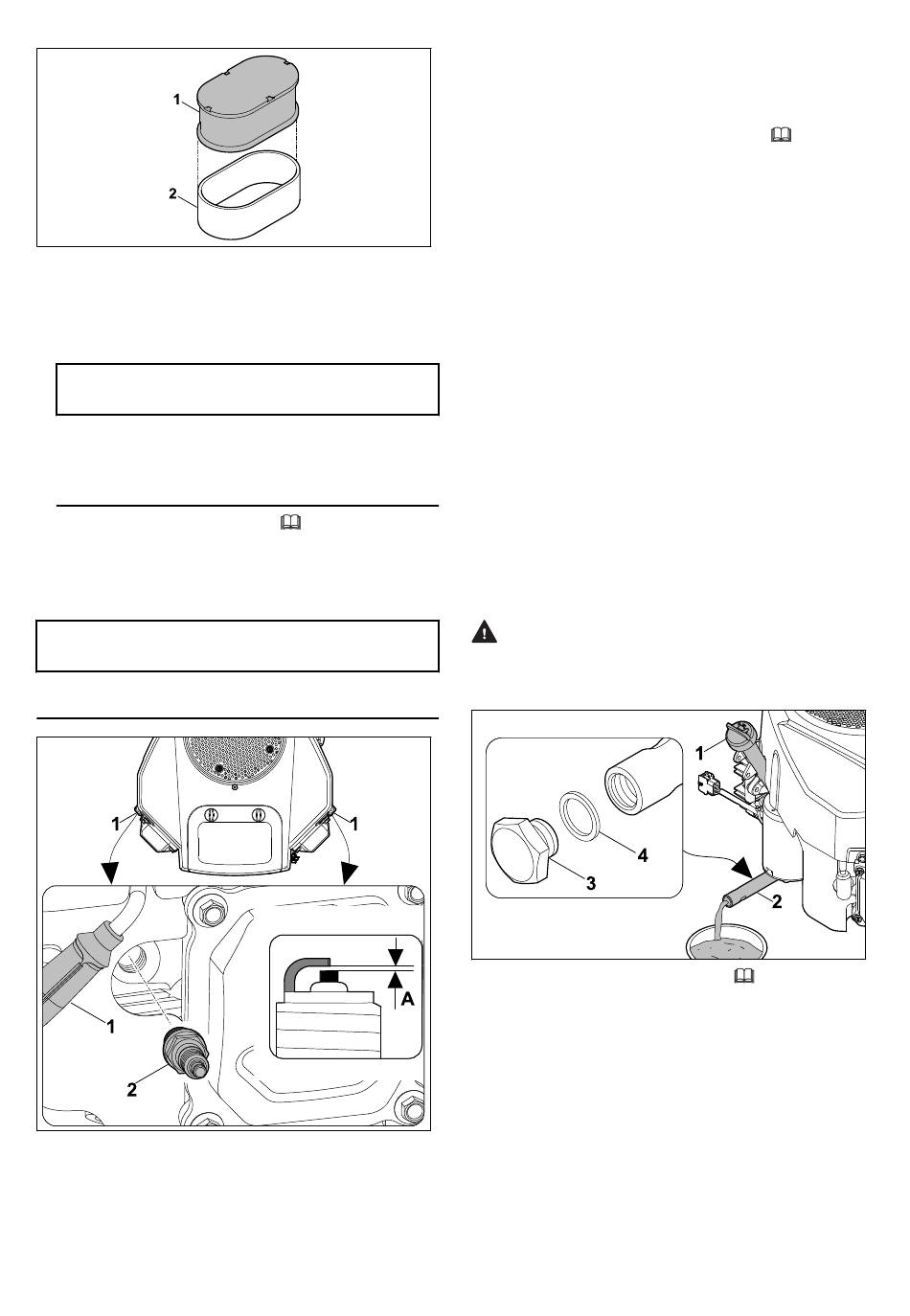 1
2

1
1
1
2
A

1
4
3
2