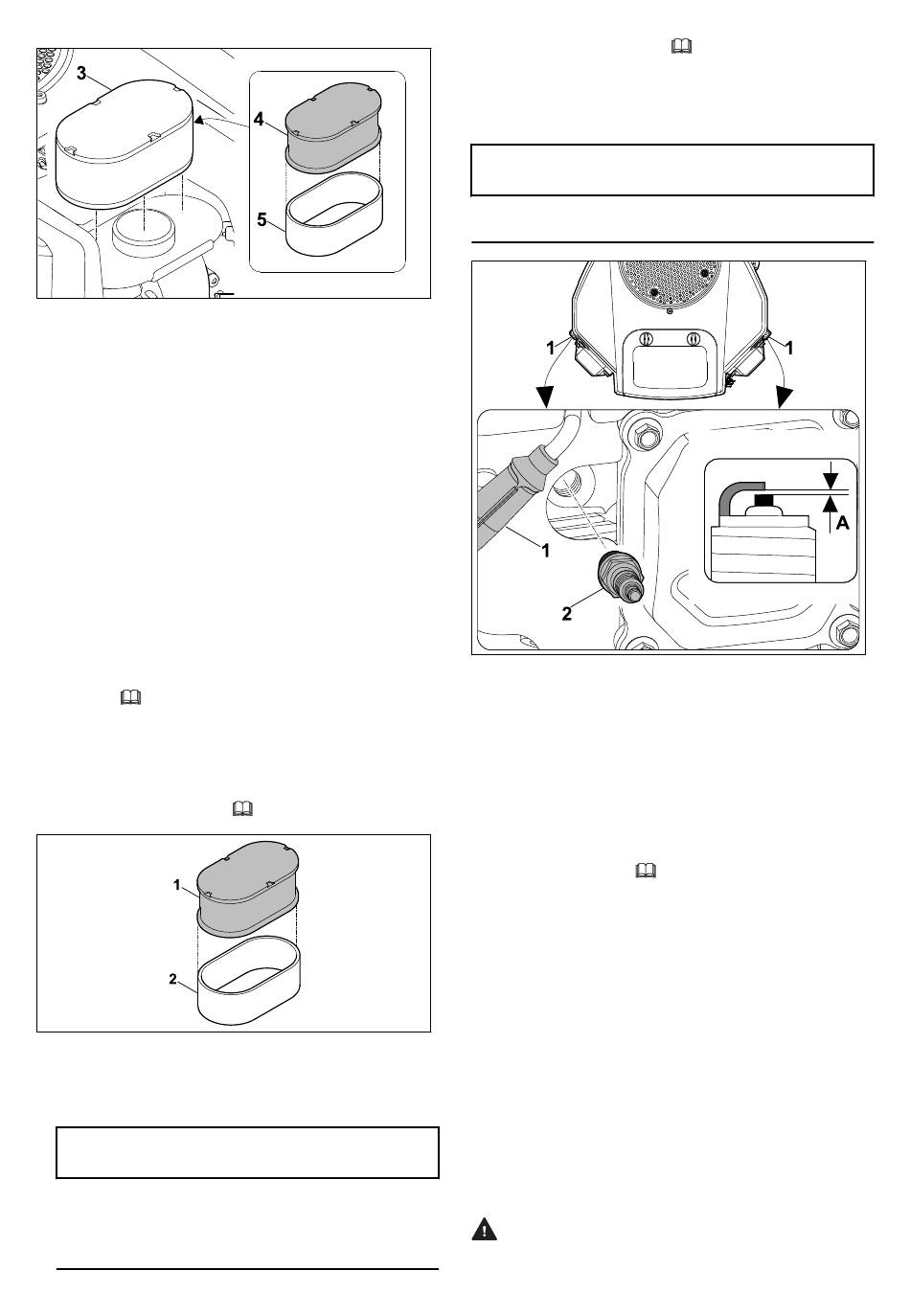 3

4

5

1

2

1

1

1

2

A