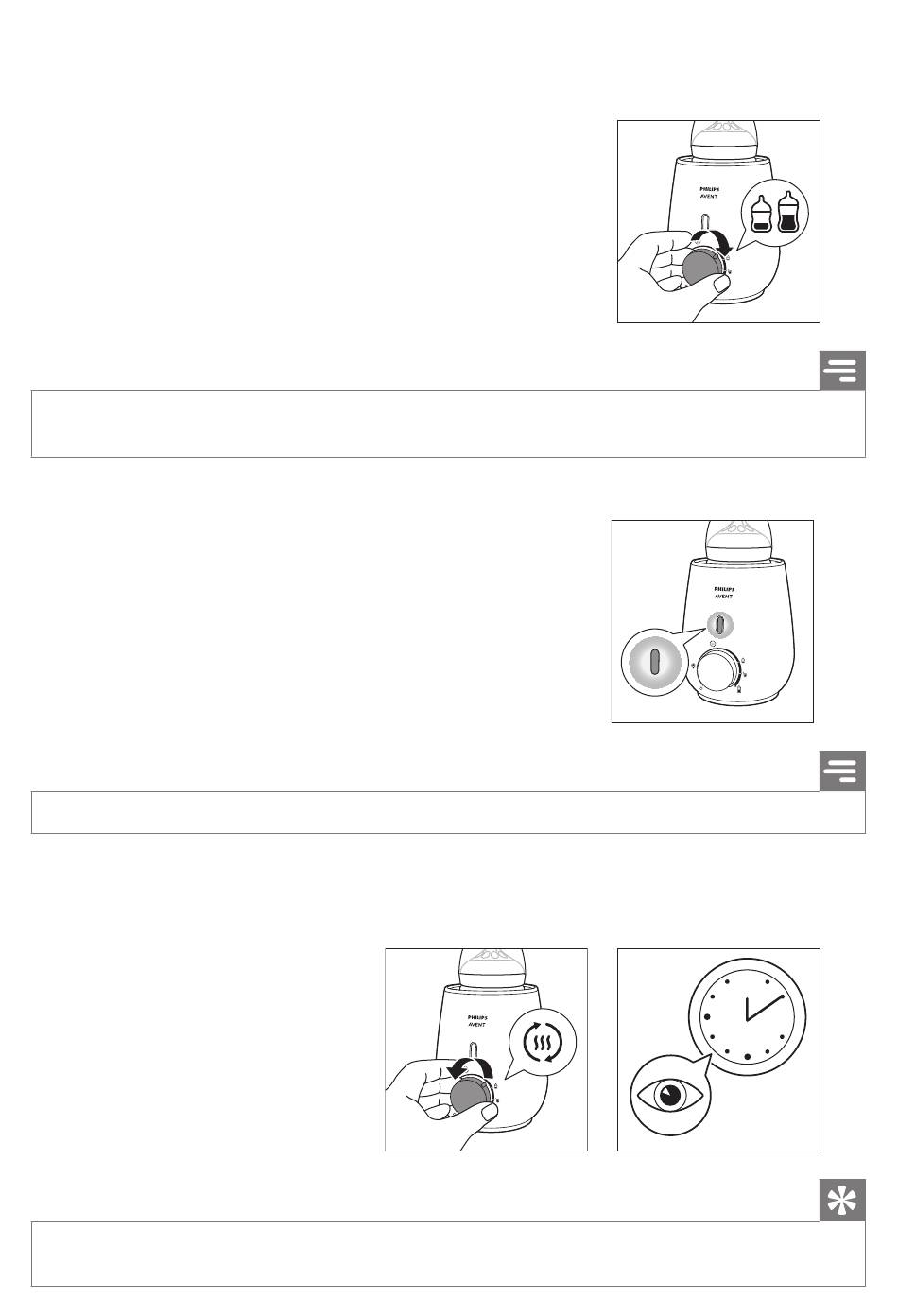 PHILIPS
AVENT

PHILIPS
AVENT

PHILIPS
AVENT