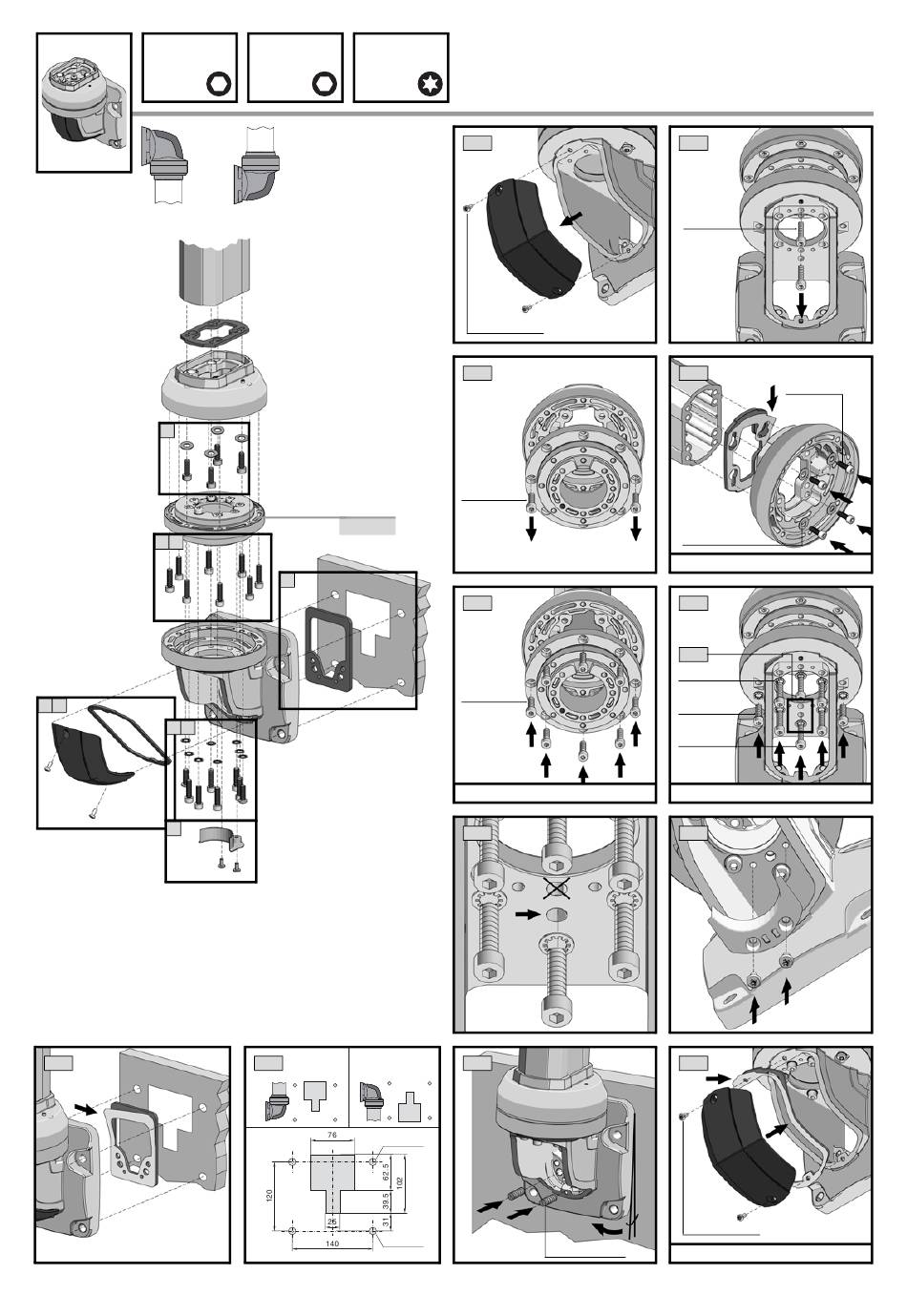 76

62.5

102

120

39.5

25

31

140