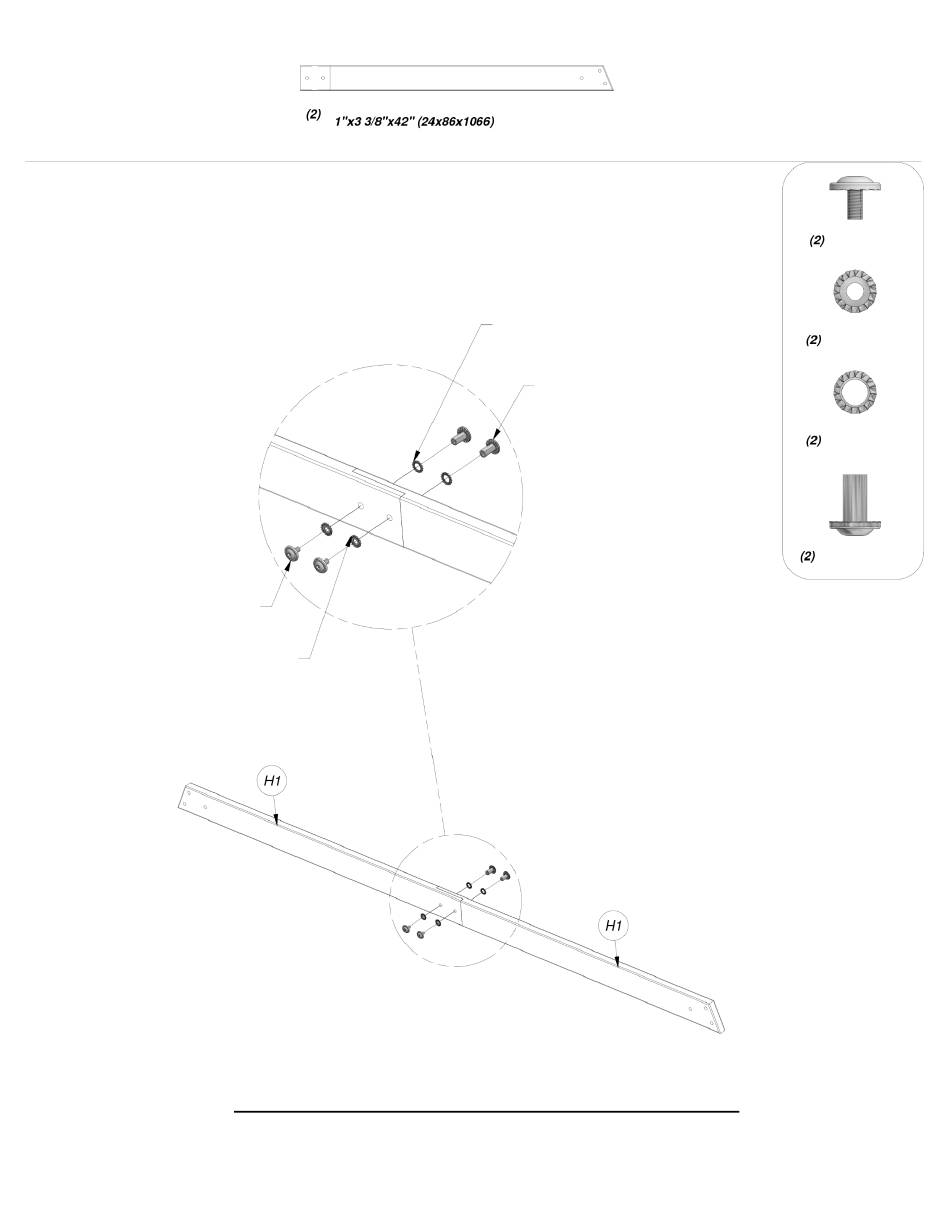 (2) 1"x3 3/8"x42" (24x86x1066)

(2)

(2)

(2)

(2)

H1

H1