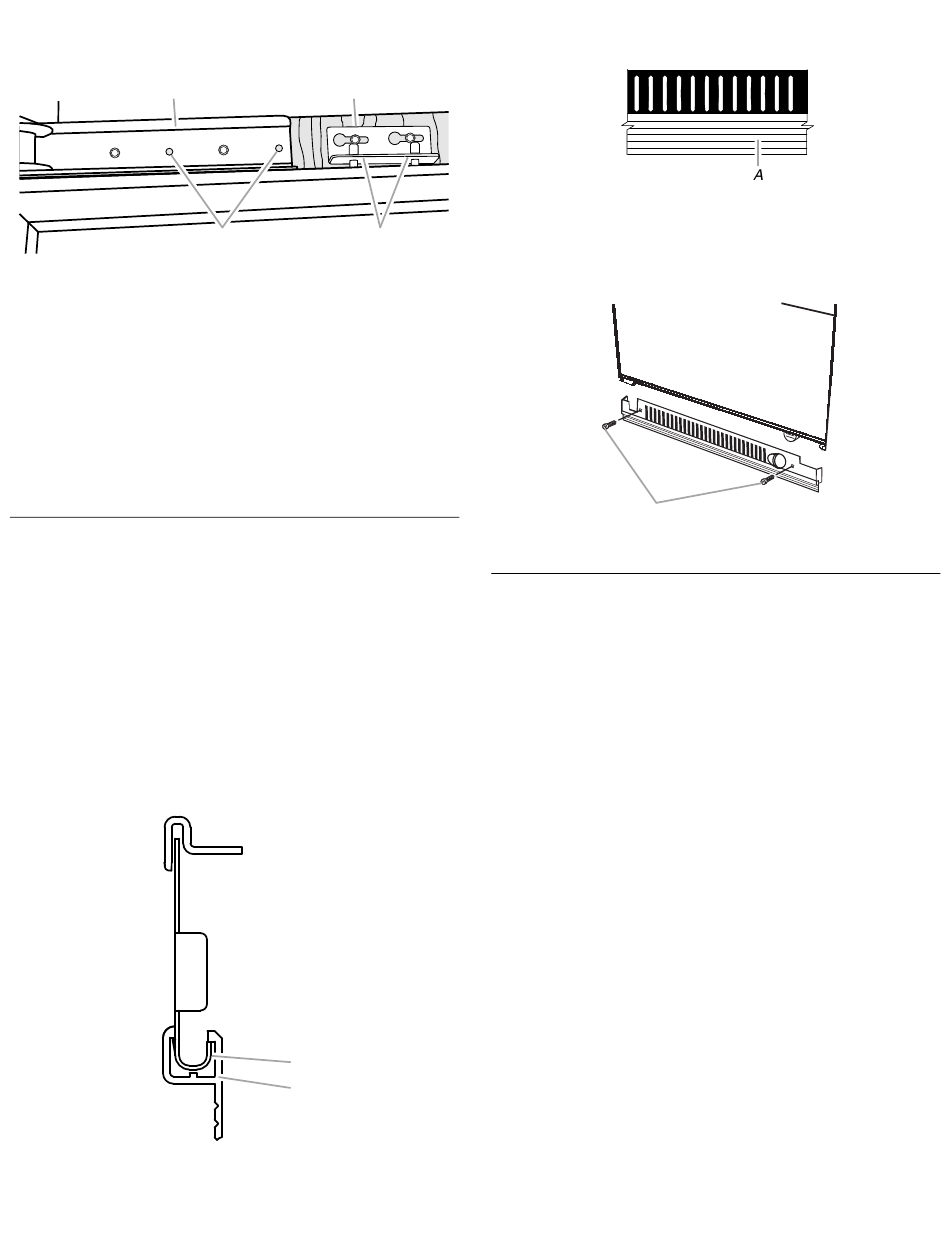 A