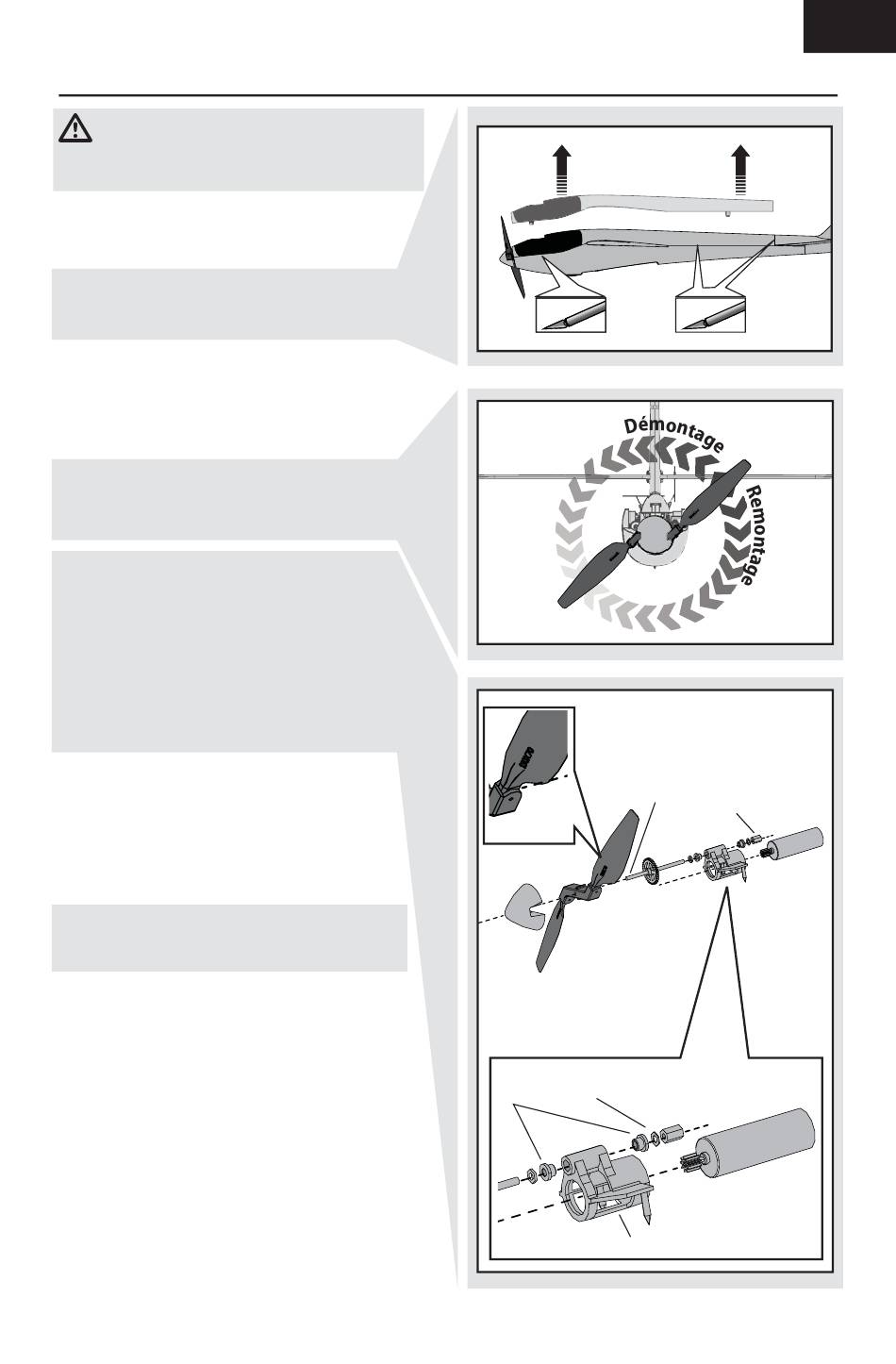 Démontage

Remontage