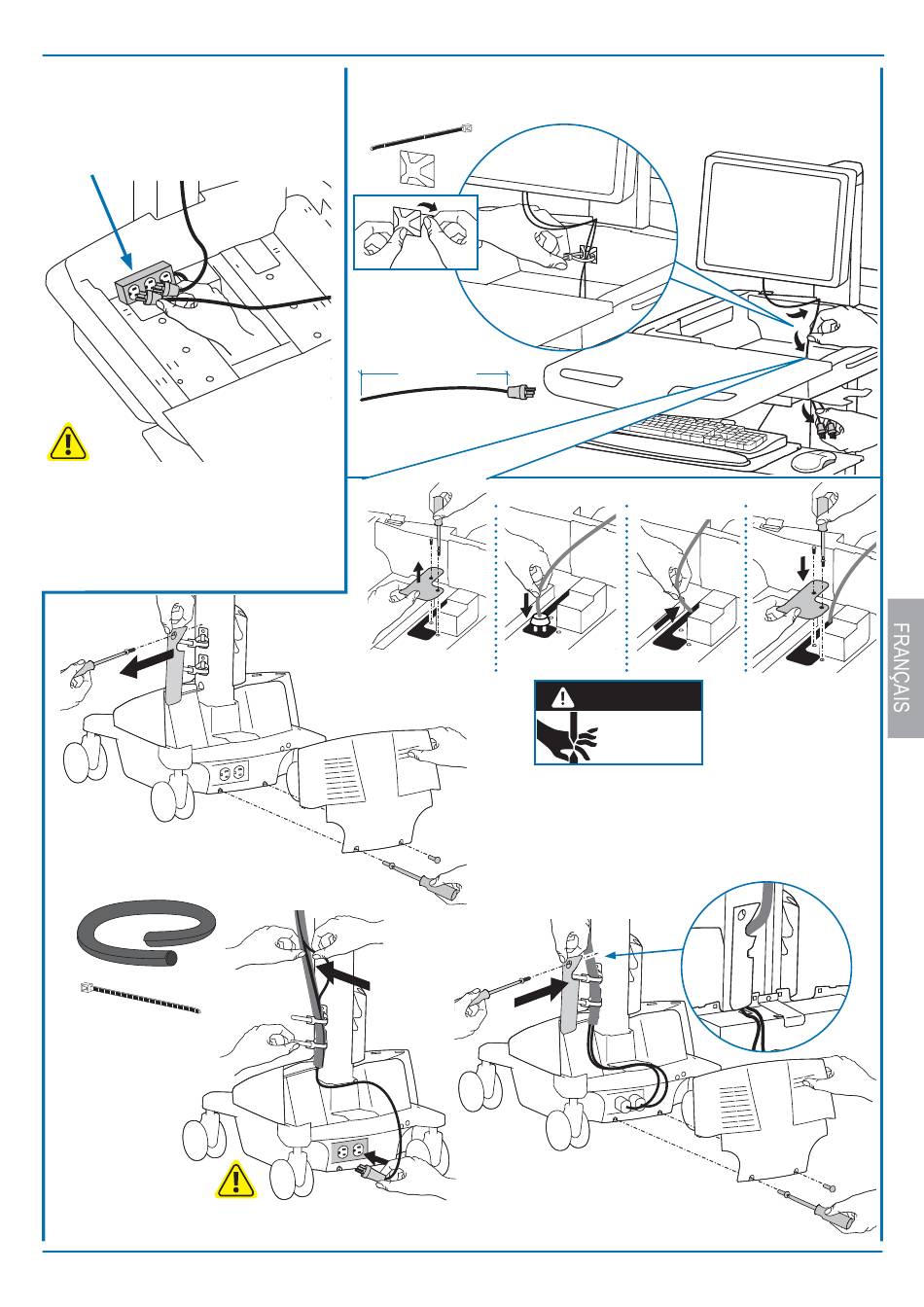 FRANÇAIS