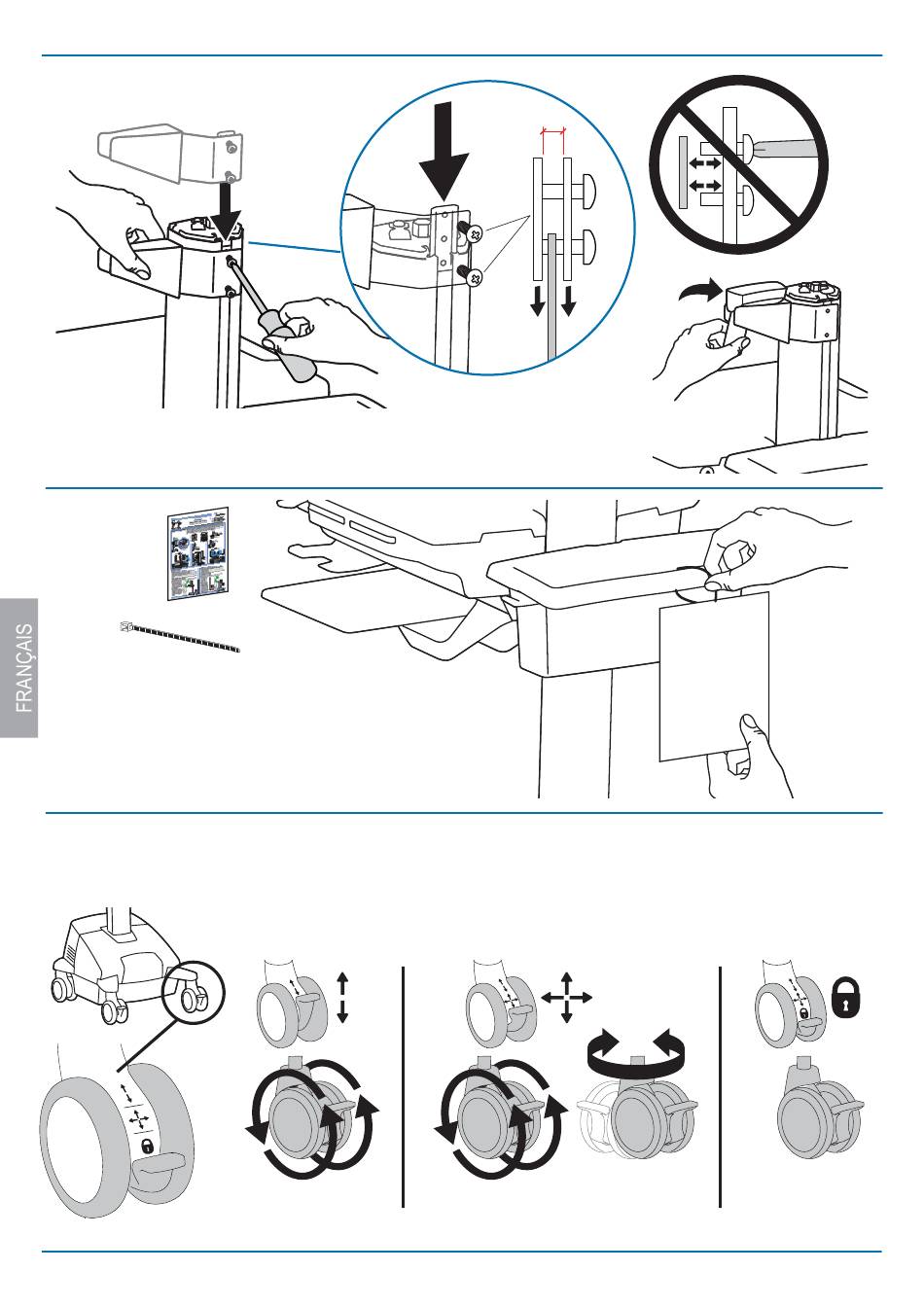 FRANÇAIS