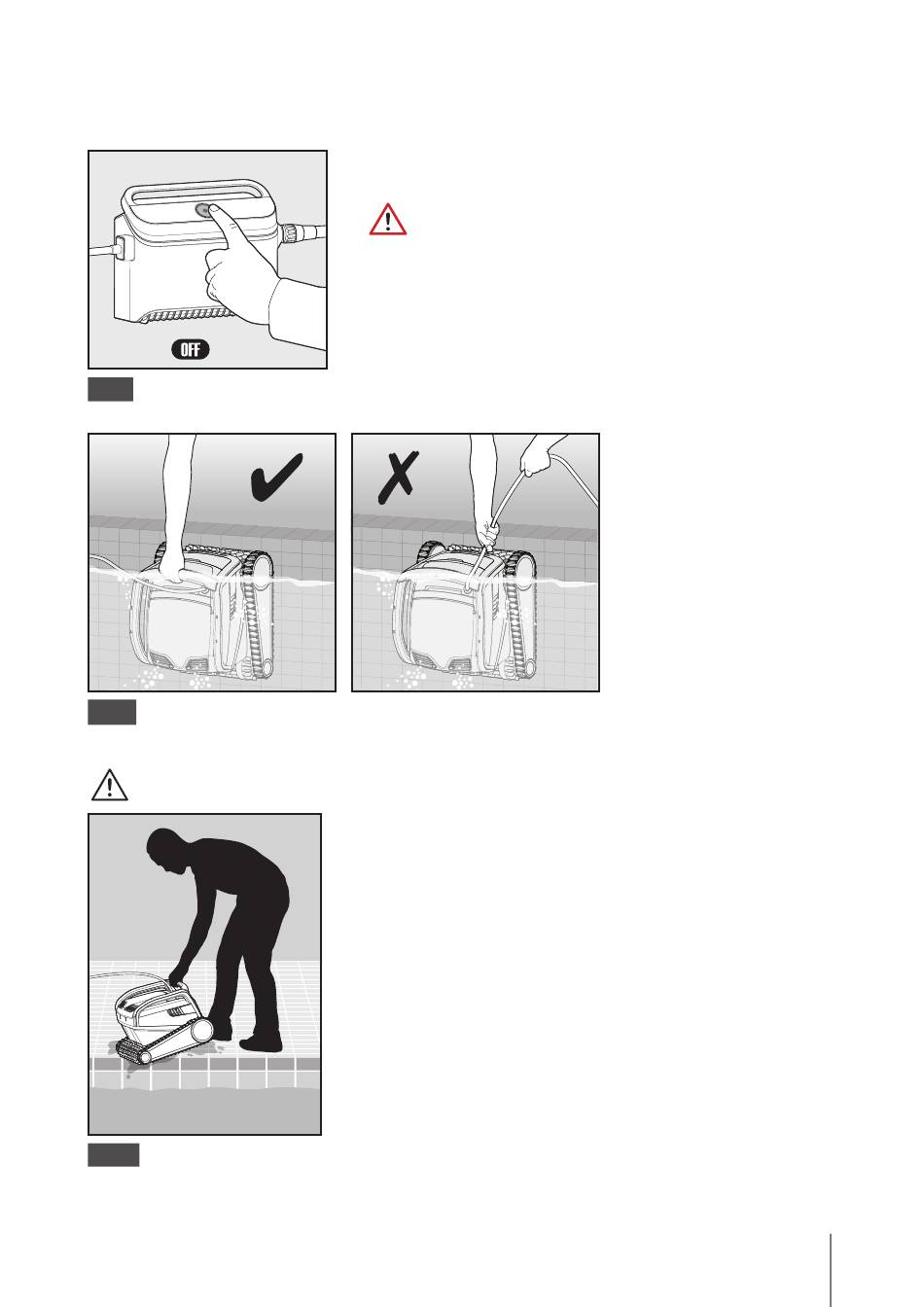 OFF