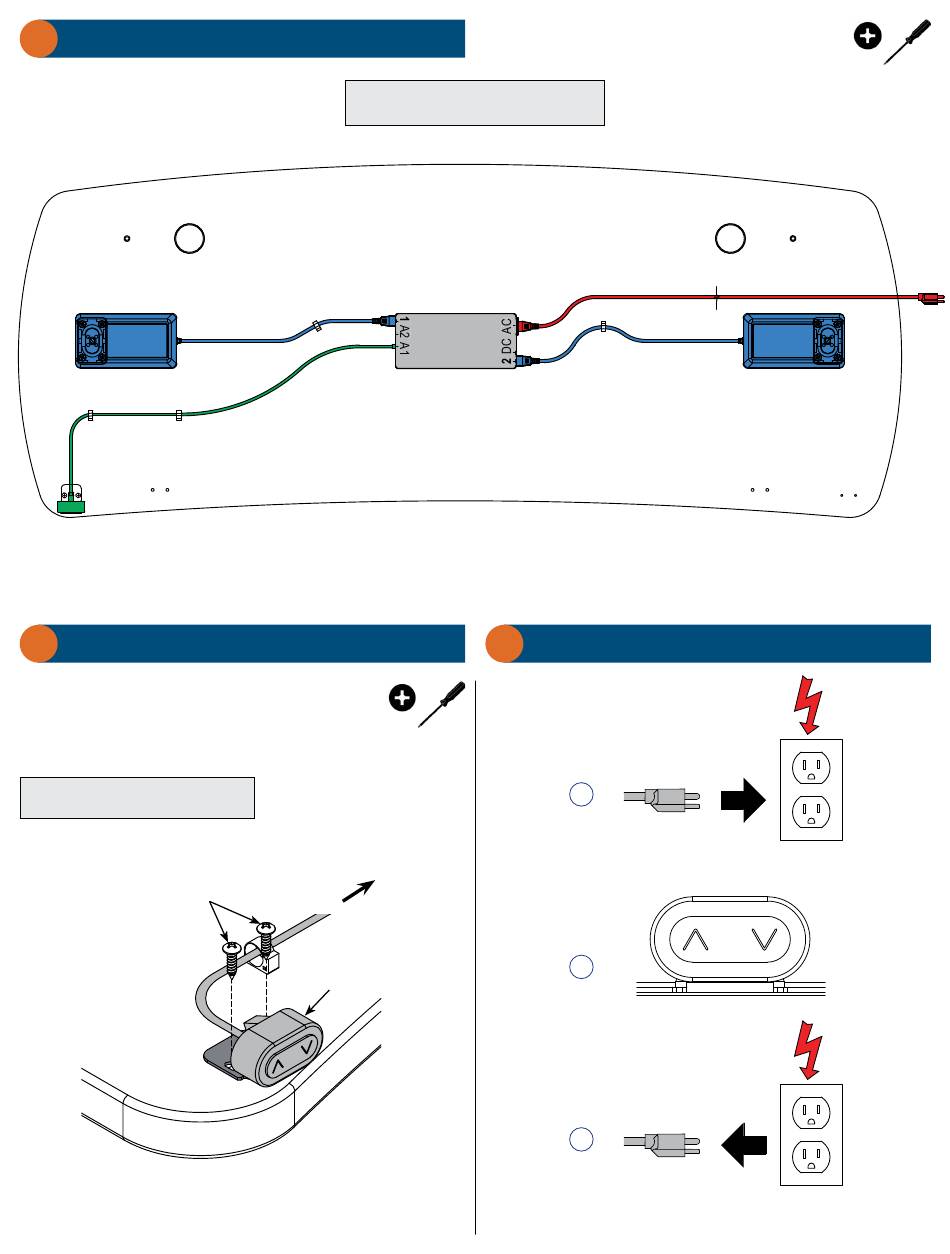 1 A2 A1
2 DC AC